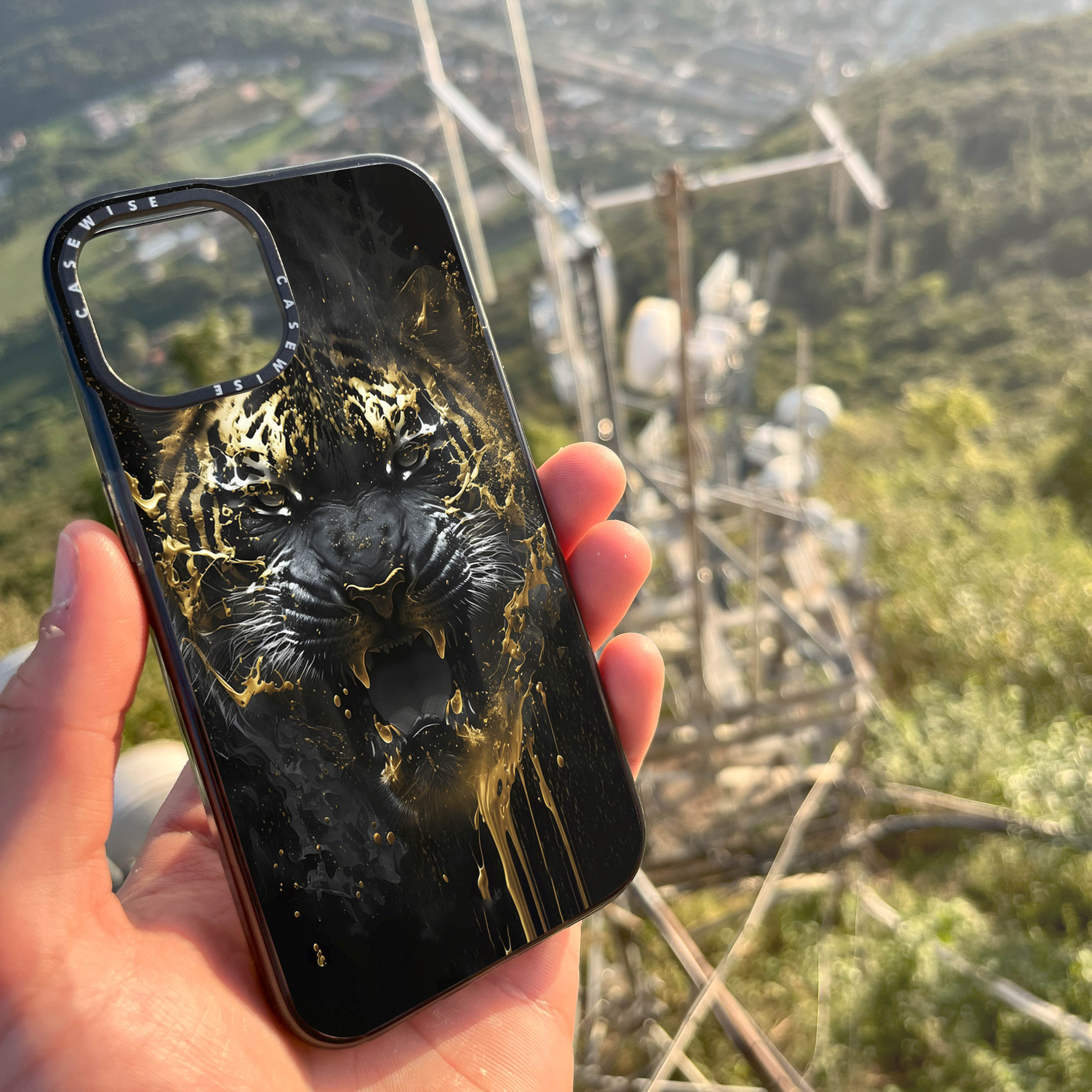 CASEWISE CASEWISE