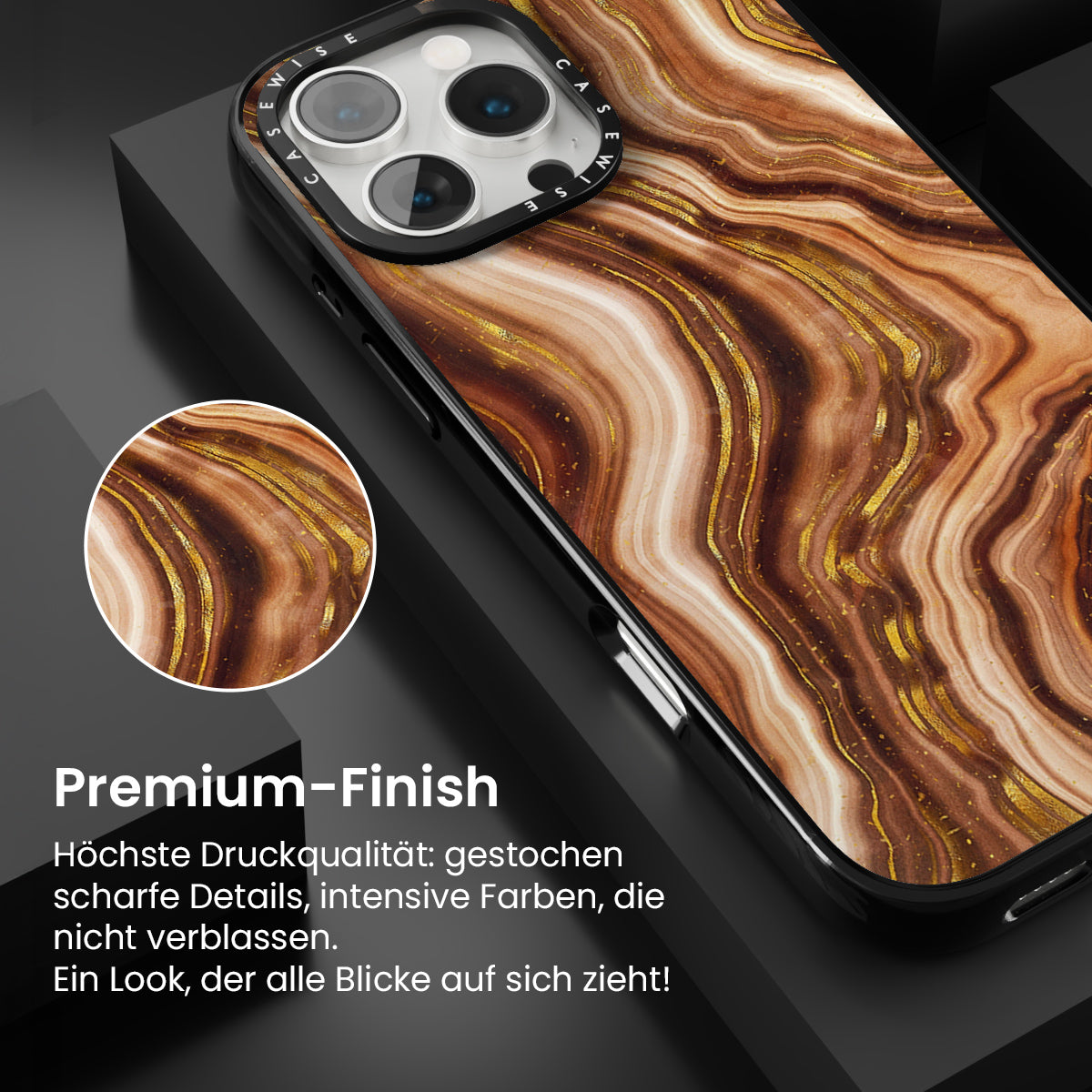 CASEWISE CASEWISE

Premium-Finish

Höchste Druckqualität: gestochen scharfe Details, intensive Farben, die nicht verblassen.
Ein Look, der alle Blicke auf sich zieht!