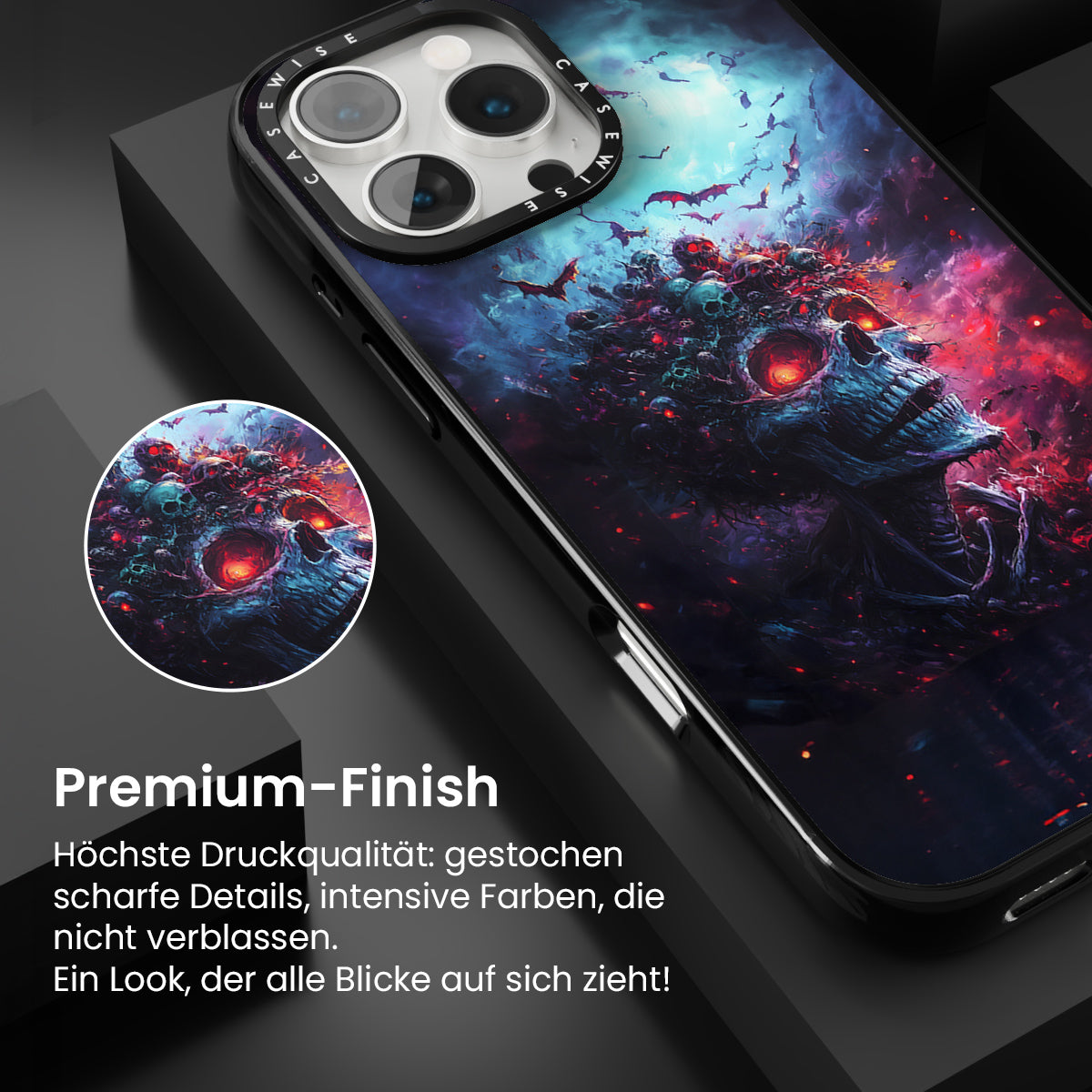 CASEWISE CASEWISE

Premium-Finish

Höchste Druckqualität: gestochen scharfe Details, intensive Farben, die nicht verblassen.
Ein Look, der alle Blicke auf sich zieht!