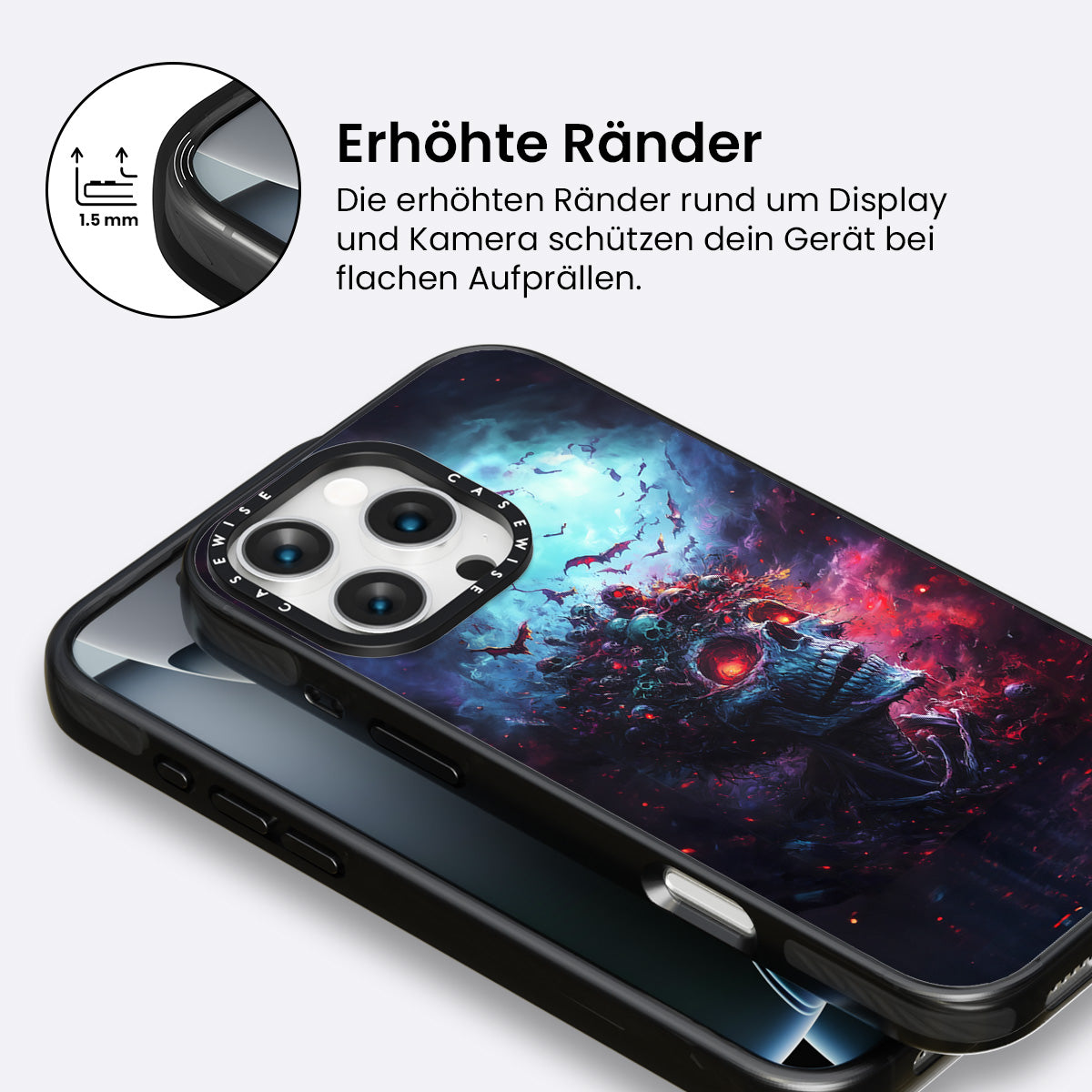 1.5 mm

Erhöhte Ränder

Die erhöhten Ränder rund um Display und Kamera schützen dein Gerät bei flachen Aufprällen.

CASEWISE CASEWISE