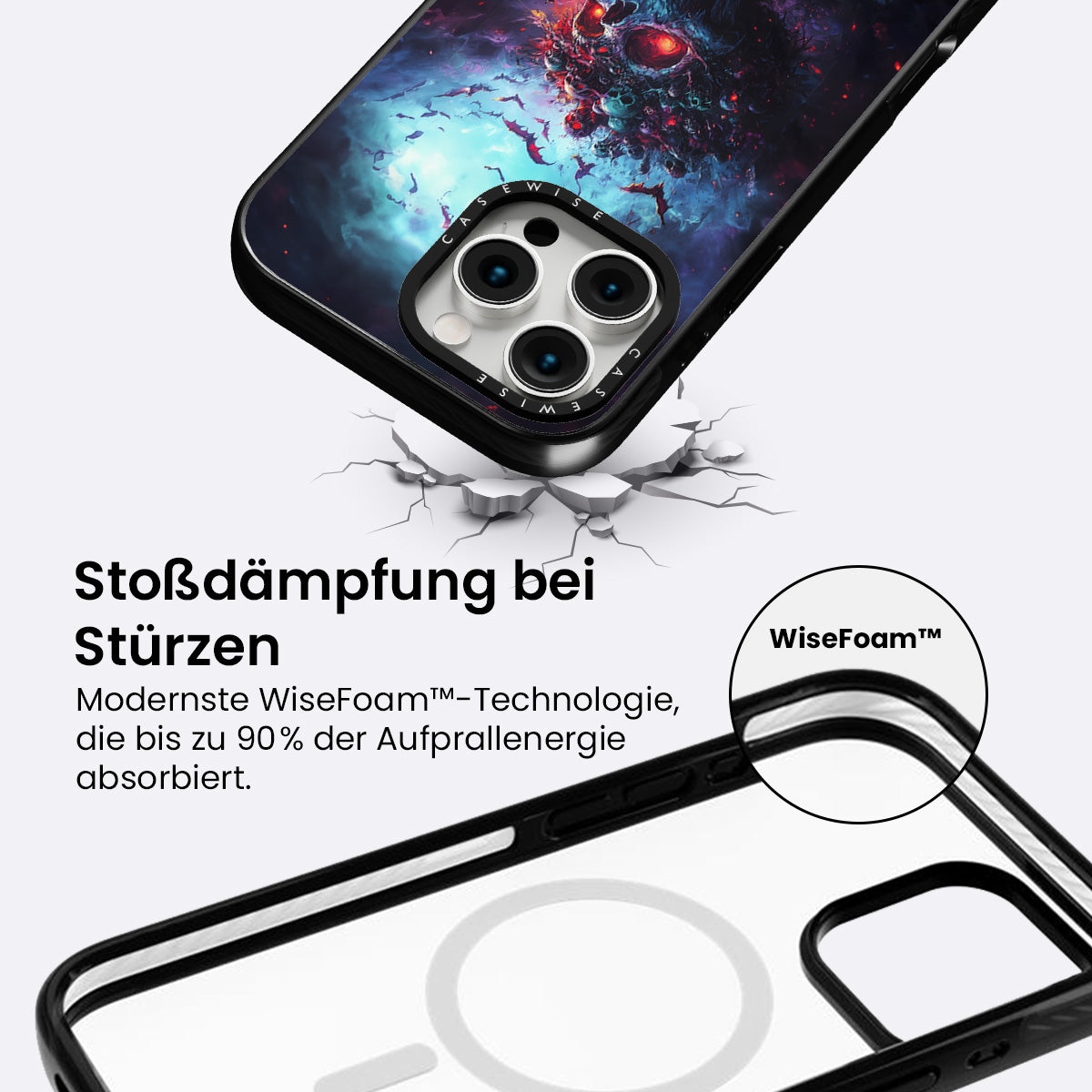 CASEWISE
CASEWISE

Stoßdämpfung bei Stürzen

Modernste WiseFoam™-Technologie, die bis zu 90% der Aufprallenergie absorbiert.

WiseFoam™