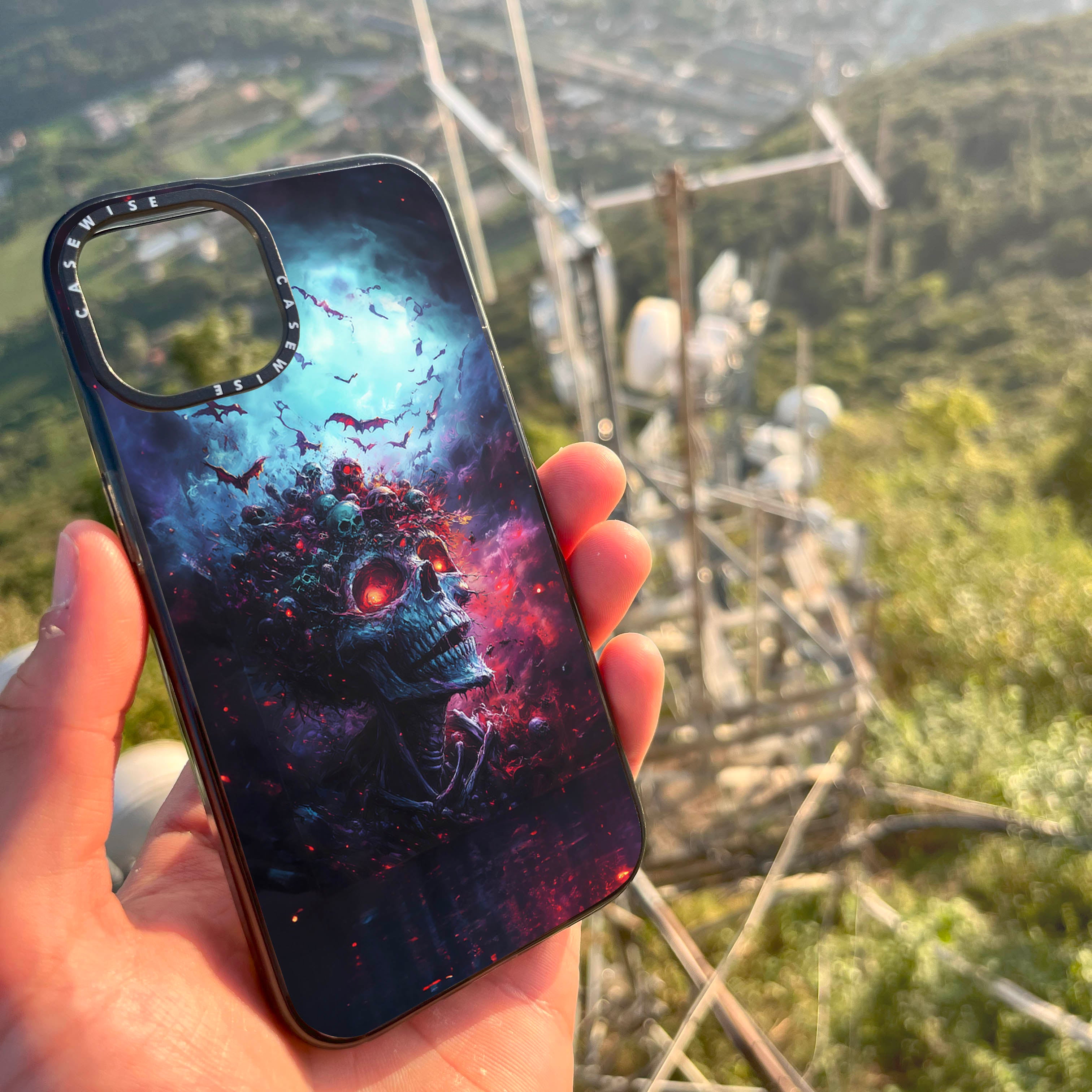 CASEWISE CASEWISE