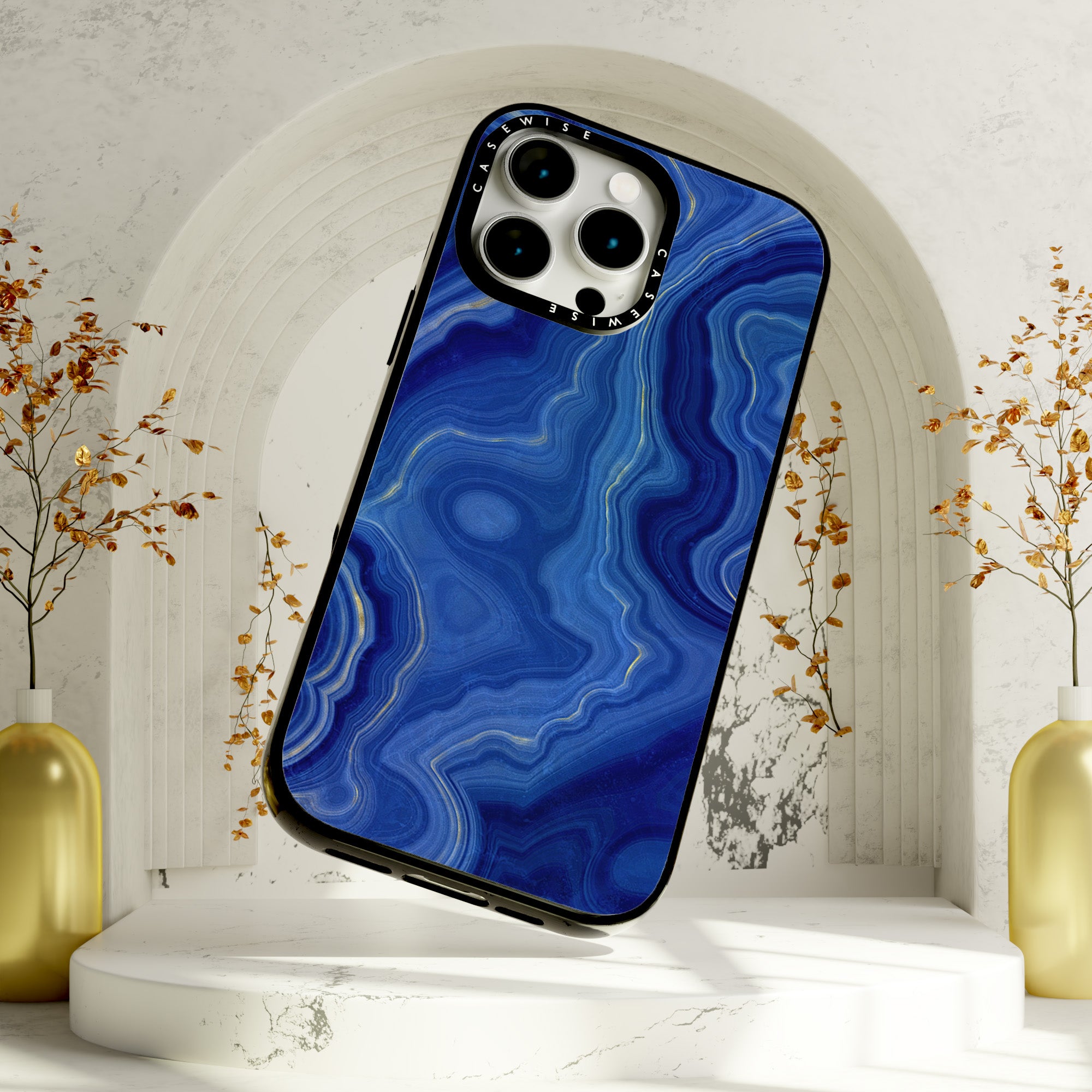 CASEWISE
CASEWISE