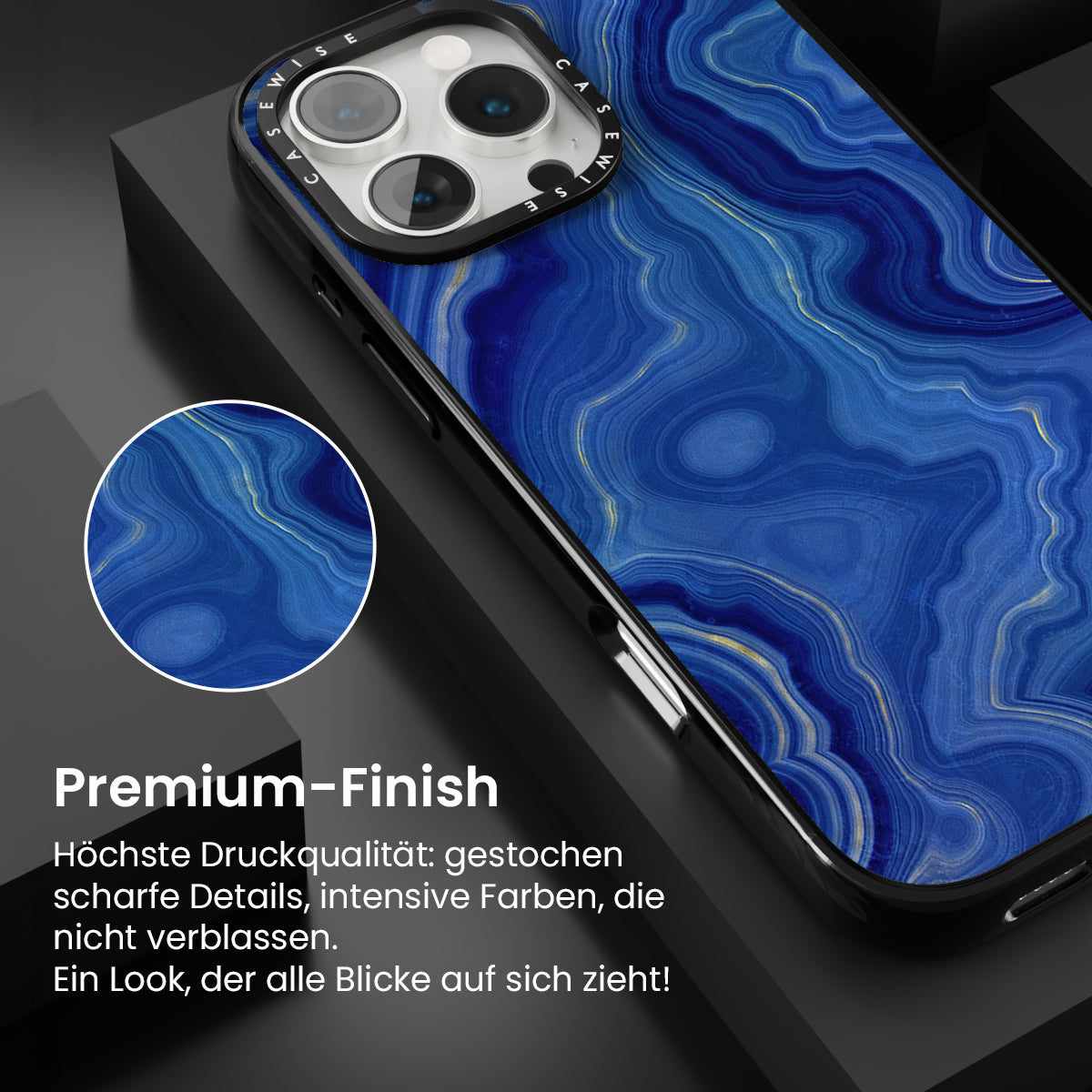 CASEWISE CASEWISE

Premium-Finish

Höchste Druckqualität: gestochen scharfe Details, intensive Farben, die nicht verblassen.
Ein Look, der alle Blicke auf sich zieht!