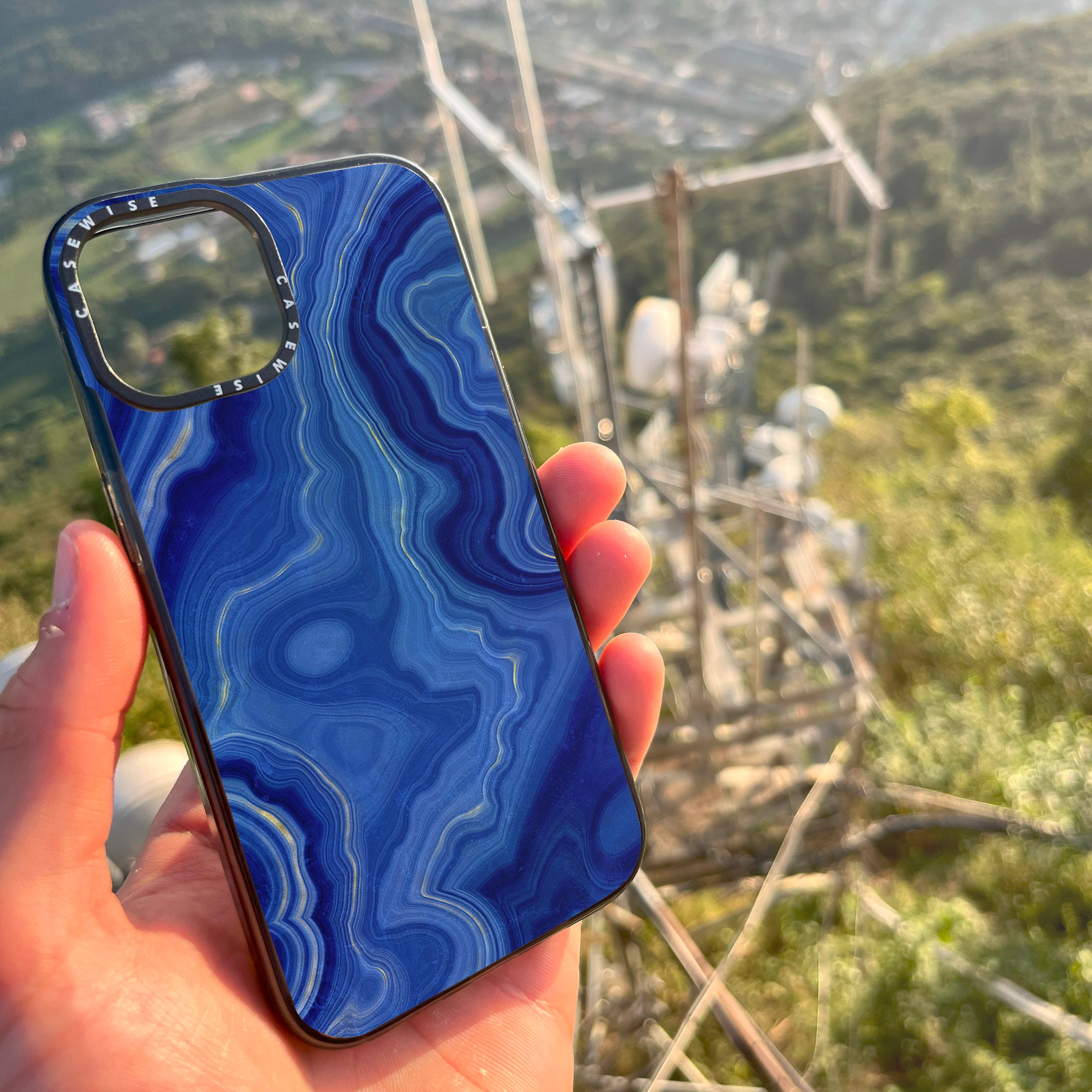 CASEWISE CASEWISE