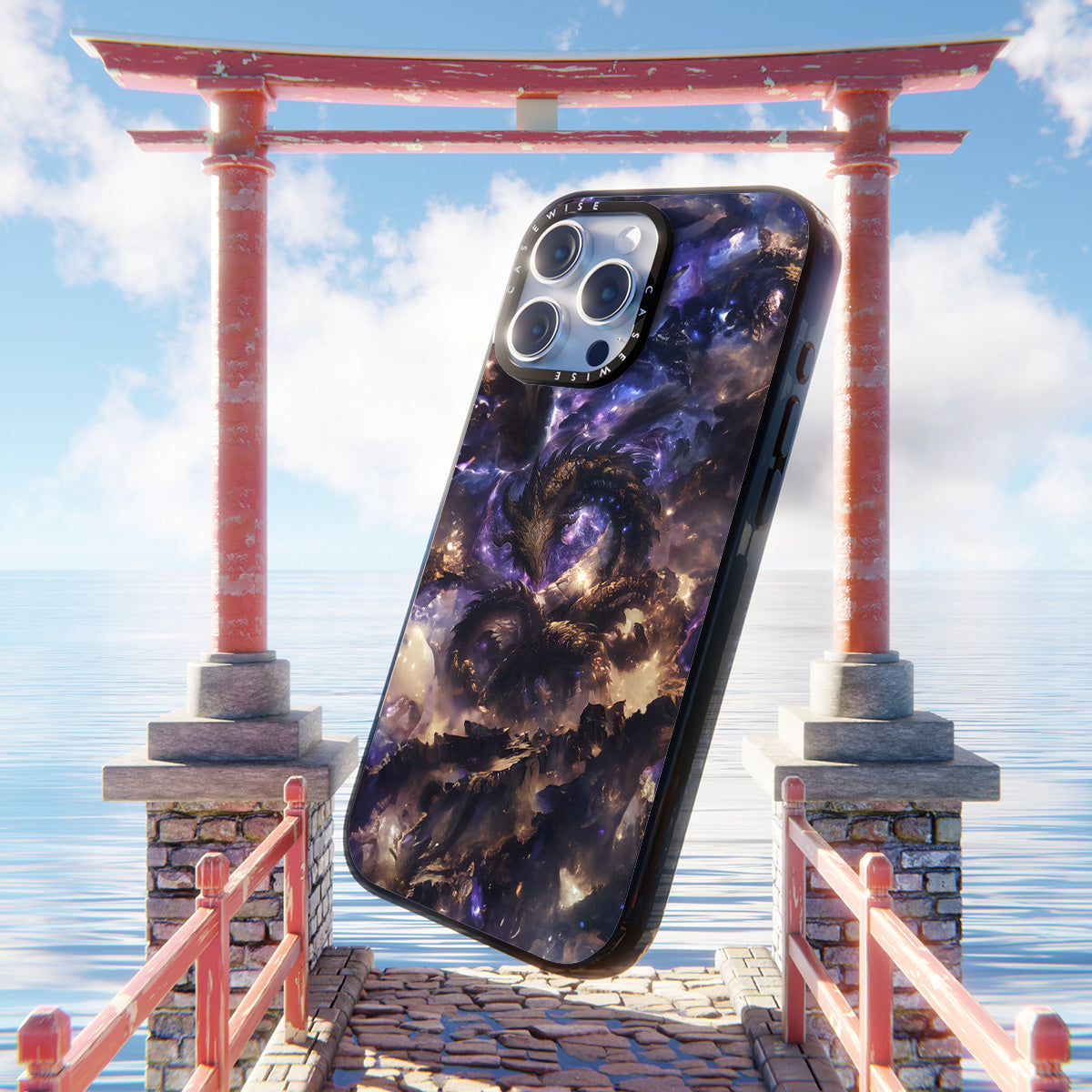 CASEWISE CASEWISE