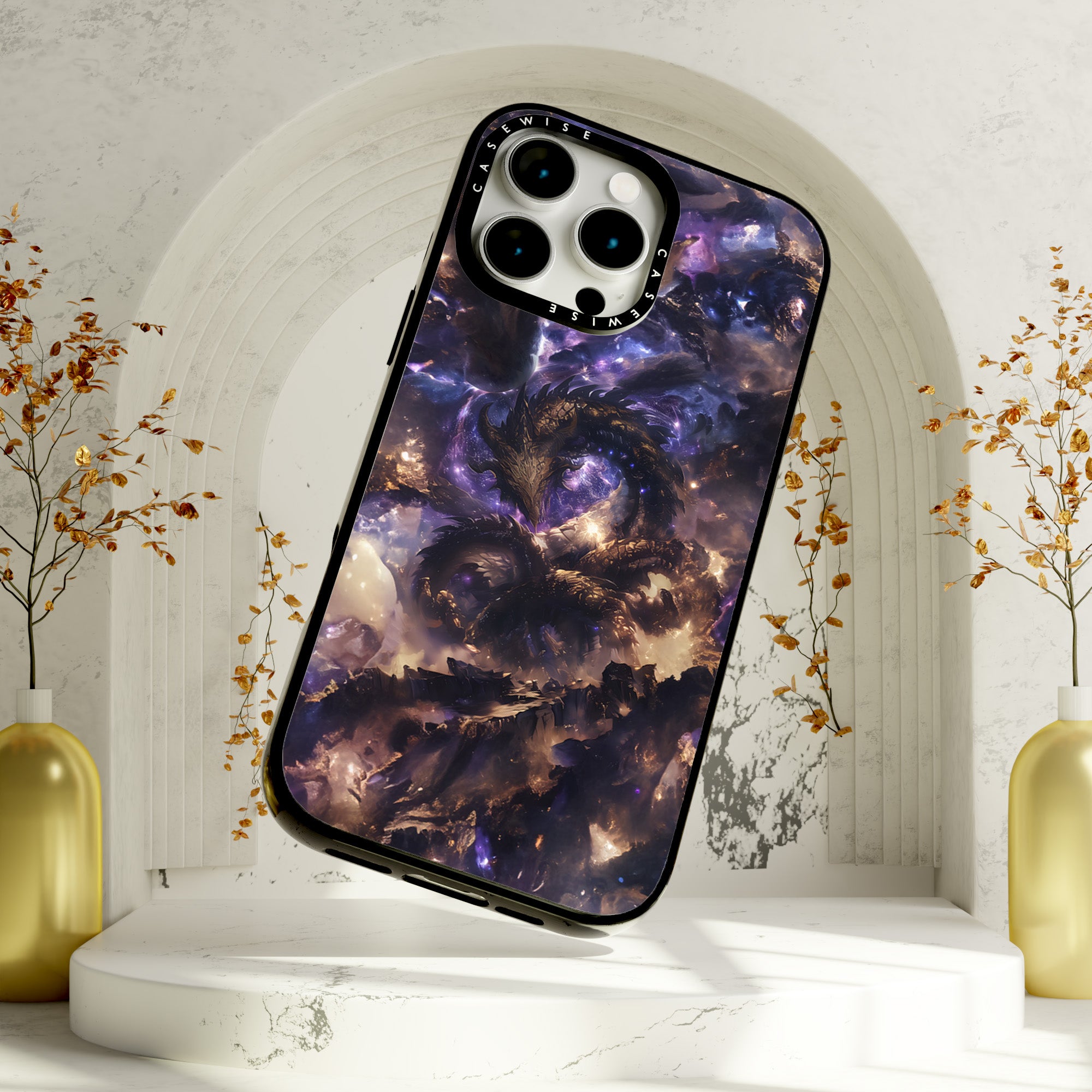 CASEWISE CASEWISE