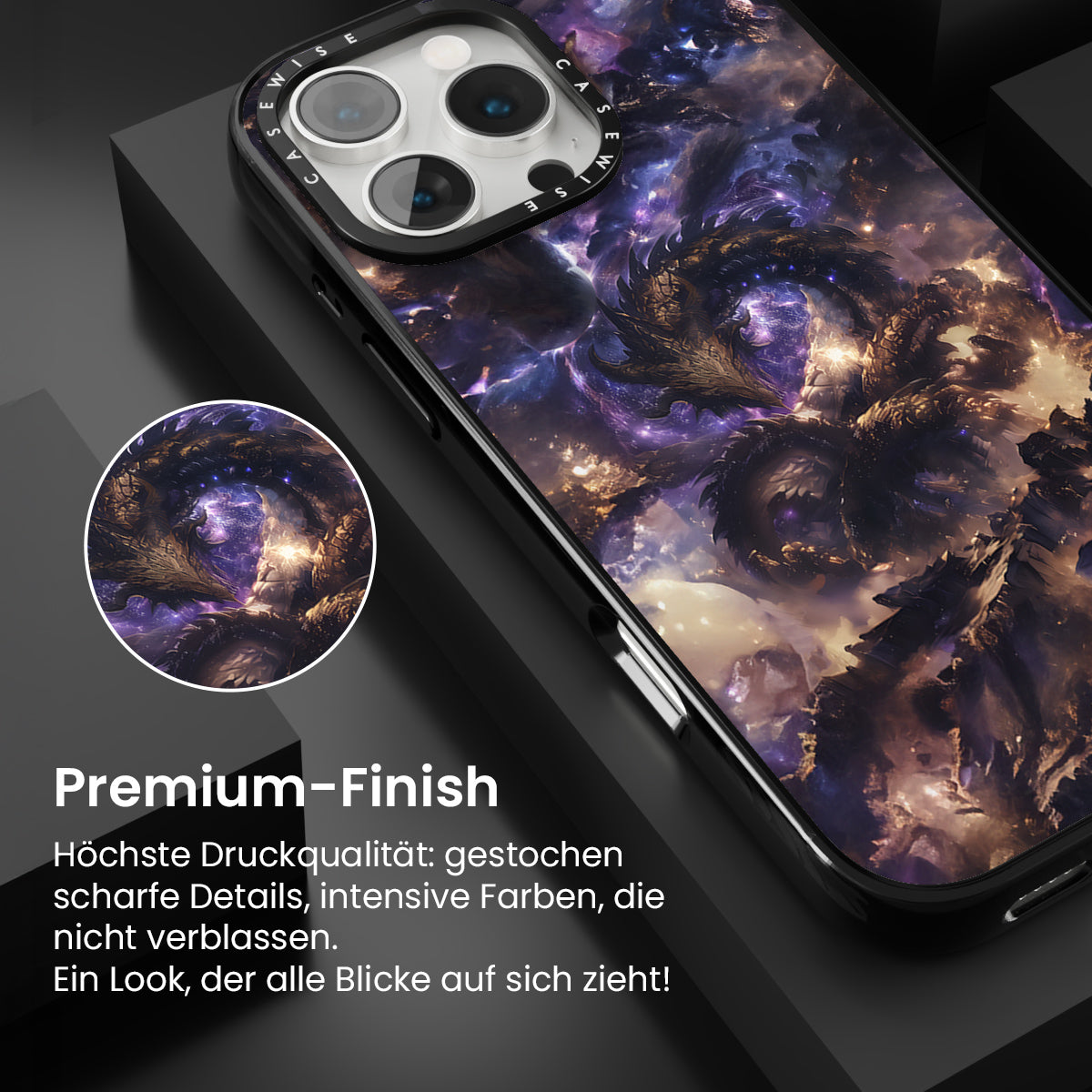 CASEWISE CASEWISE

Premium-Finish

Höchste Druckqualität: gestochen scharfe Details, intensive Farben, die nicht verblassen.
Ein Look, der alle Blicke auf sich zieht!