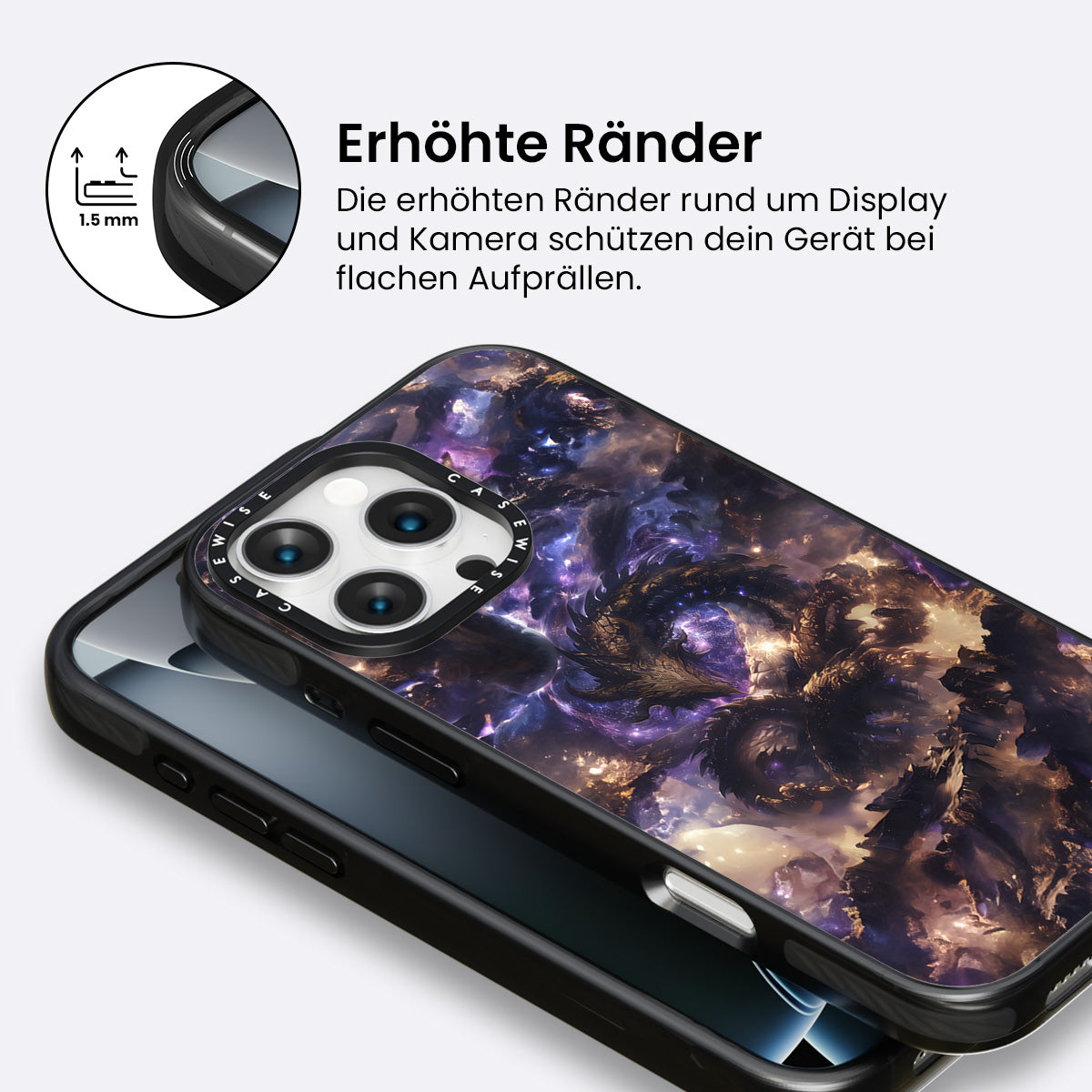 1.5 mm

Erhöhte Ränder

Die erhöhten Ränder rund um Display und Kamera schützen dein Gerät bei flachen Aufprällen.

CASEWISE CASEWISE