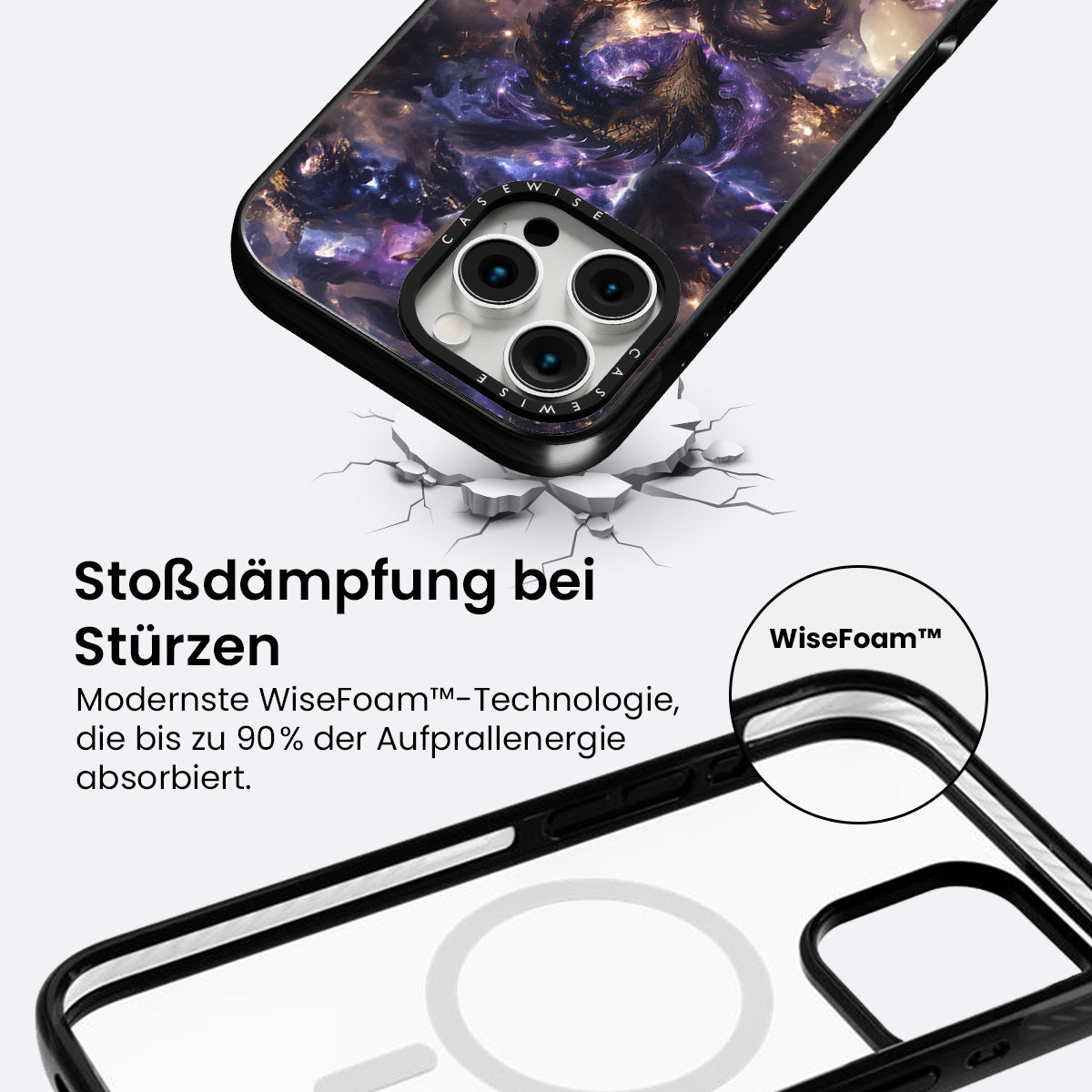 CASEWISE
CASEWISE

Stoßdämpfung bei Stürzen

Modernste WiseFoam™-Technologie, die bis zu 90% der Aufprallenergie absorbiert.

WiseFoam™