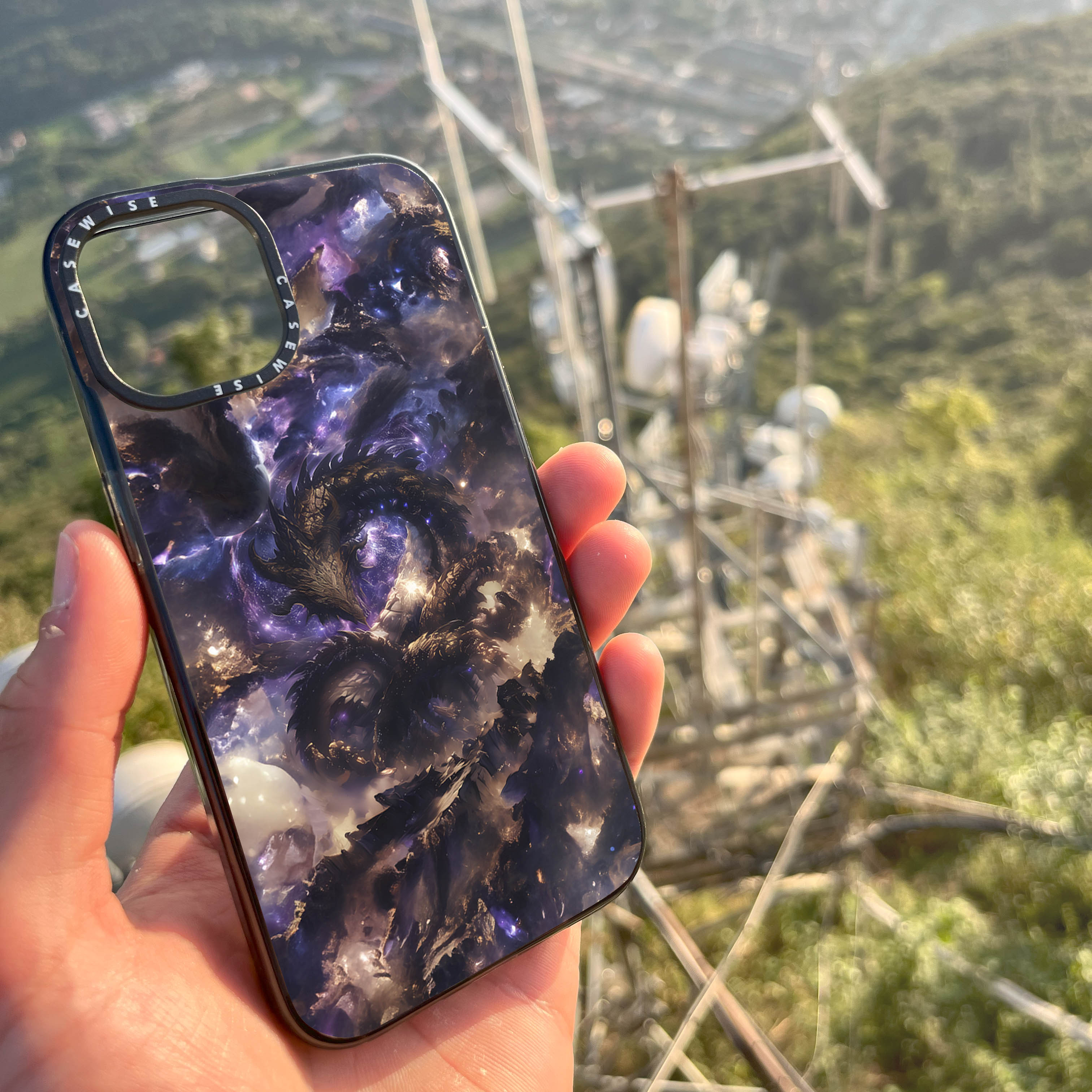 CASEWISE CASEWISE