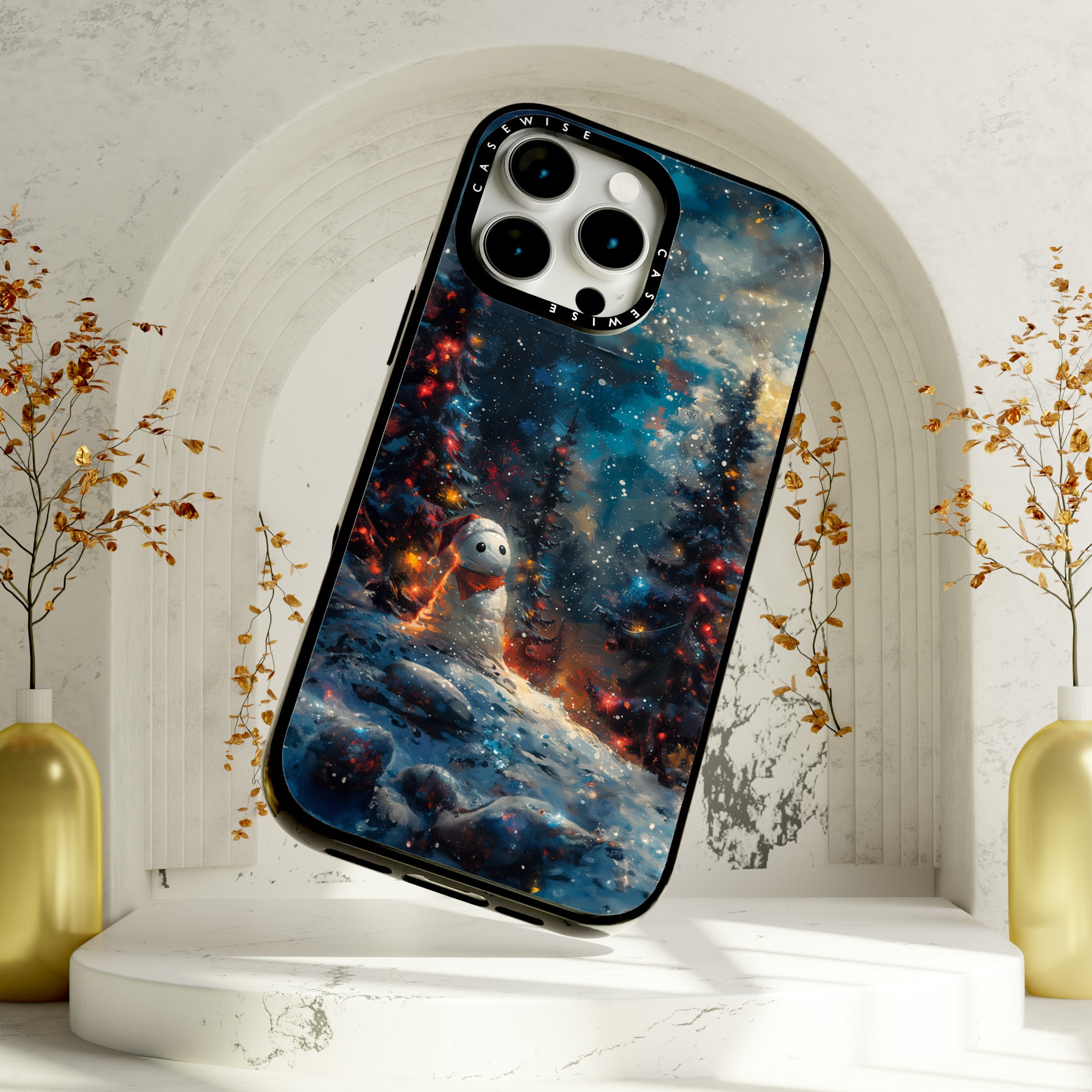 CASEWISE
CASEWISE