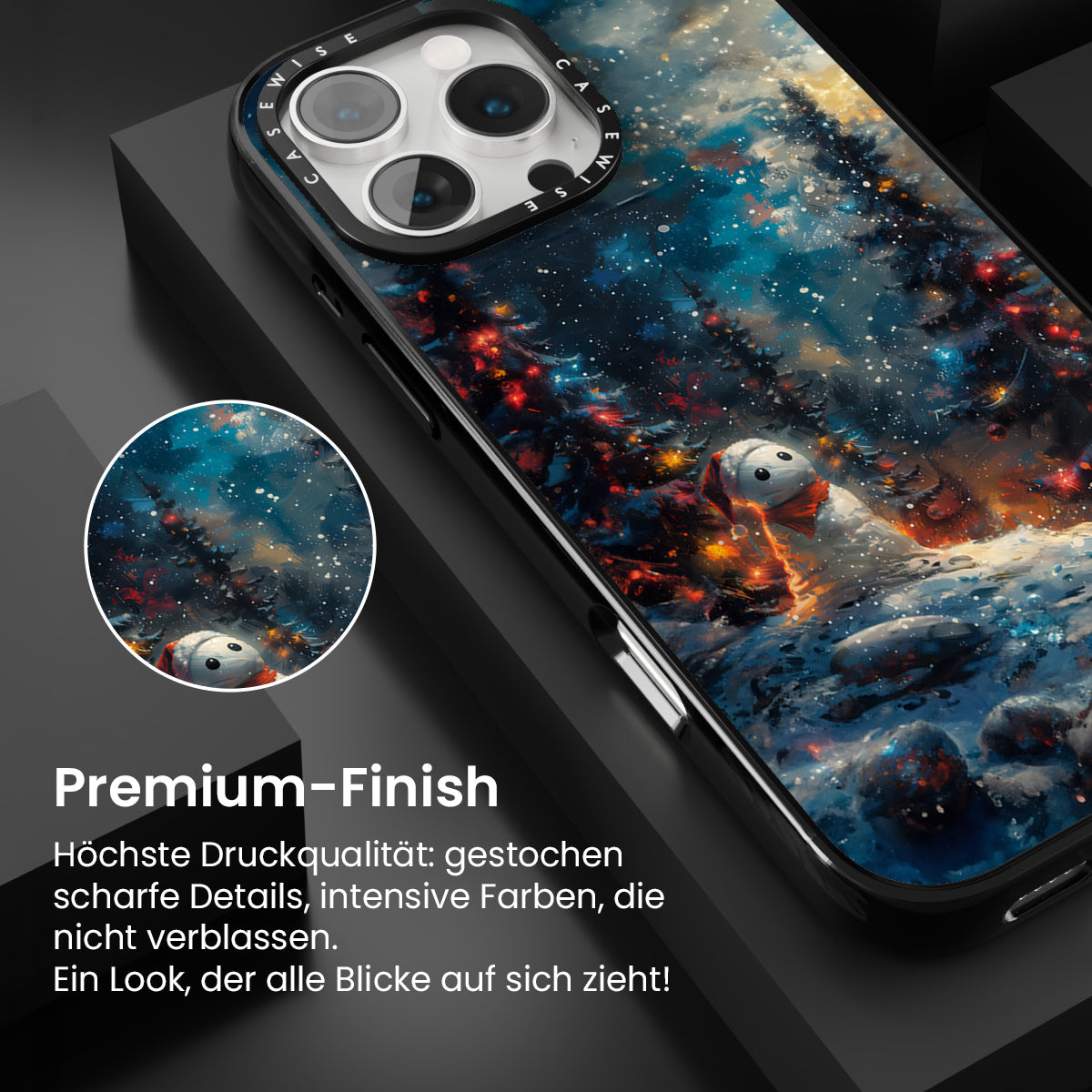 CASEWISE CASEWISE

Premium-Finish

Höchste Druckqualität: gestochen scharfe Details, intensive Farben, die nicht verblassen.
Ein Look, der alle Blicke auf sich zieht!