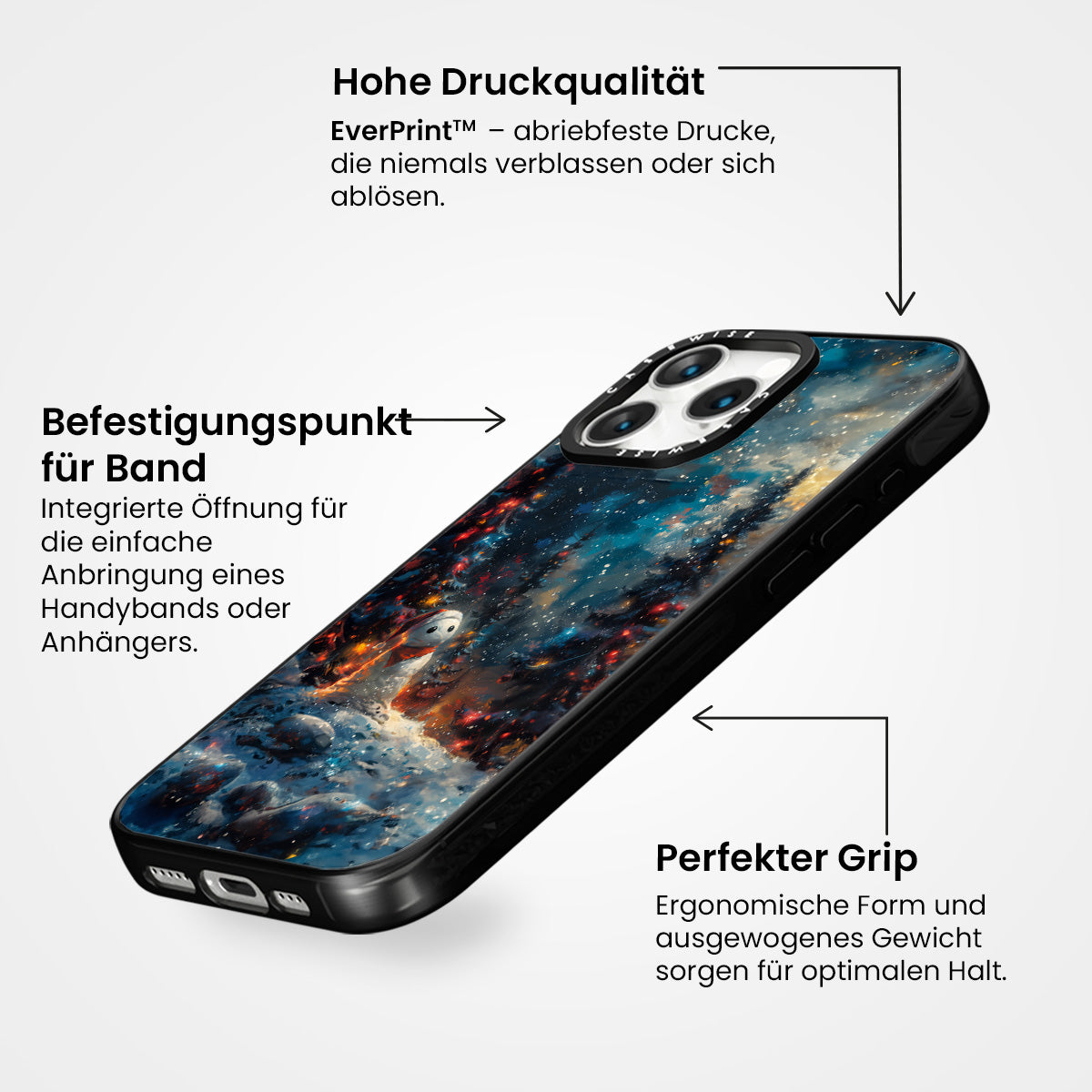 Hohe Druckqualität

EverPrint™ – abriebfeste Drucke, die niemals verblassen oder sich ablösen.

Befestigungspunkt für Band

Integrierte Öffnung für die einfache Anbringung eines Handybands oder Anhängers.

CASEWISE

CASEWISE

Perfekter Grip

Ergonomische Form und ausgewogenes Gewicht sorgen für optimalen Halt.