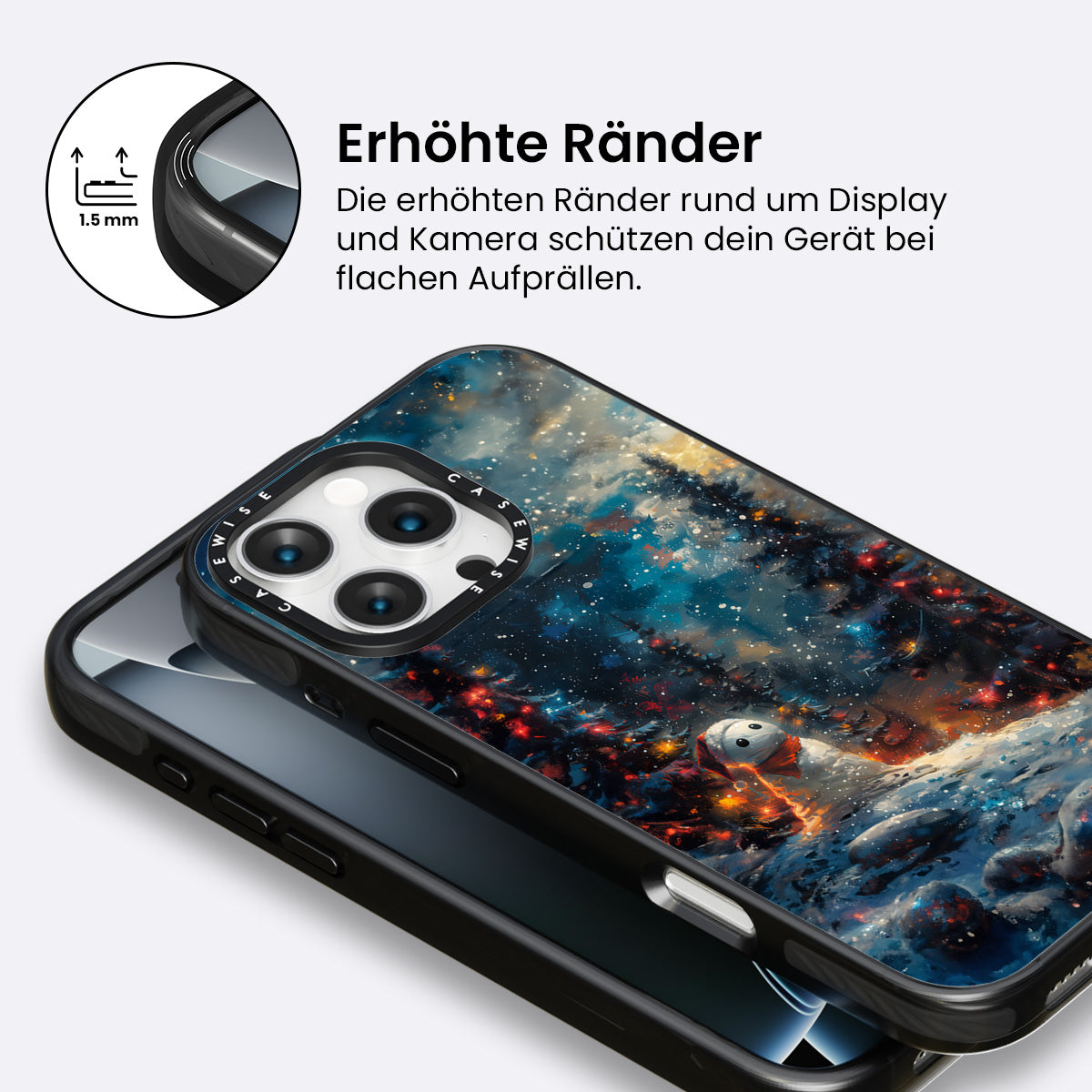 1.5 mm

Erhöhte Ränder

Die erhöhten Ränder rund um Display und Kamera schützen dein Gerät bei flachen Aufprällen.

CASEWISE CASEWISE