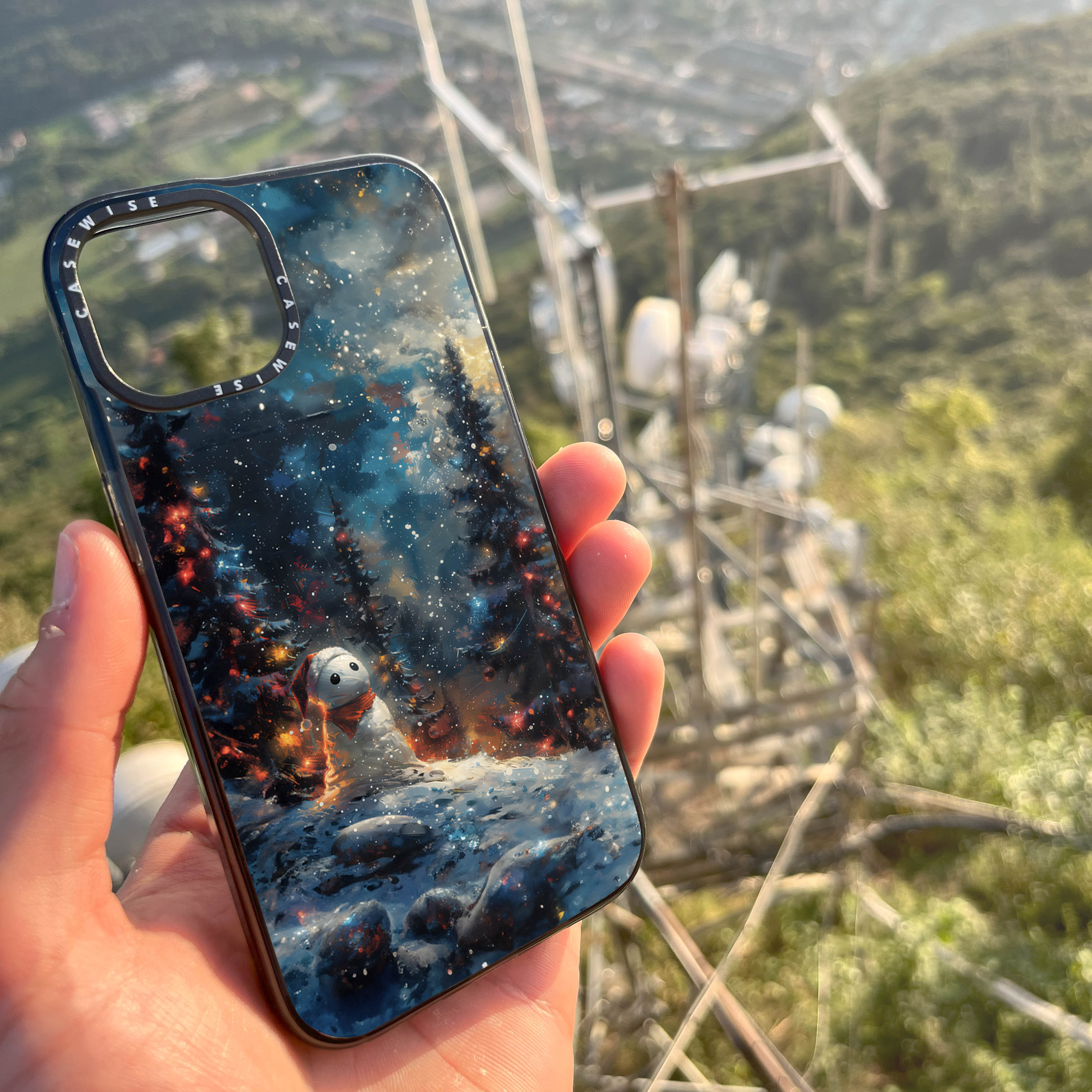 CASEWISE CASEWISE