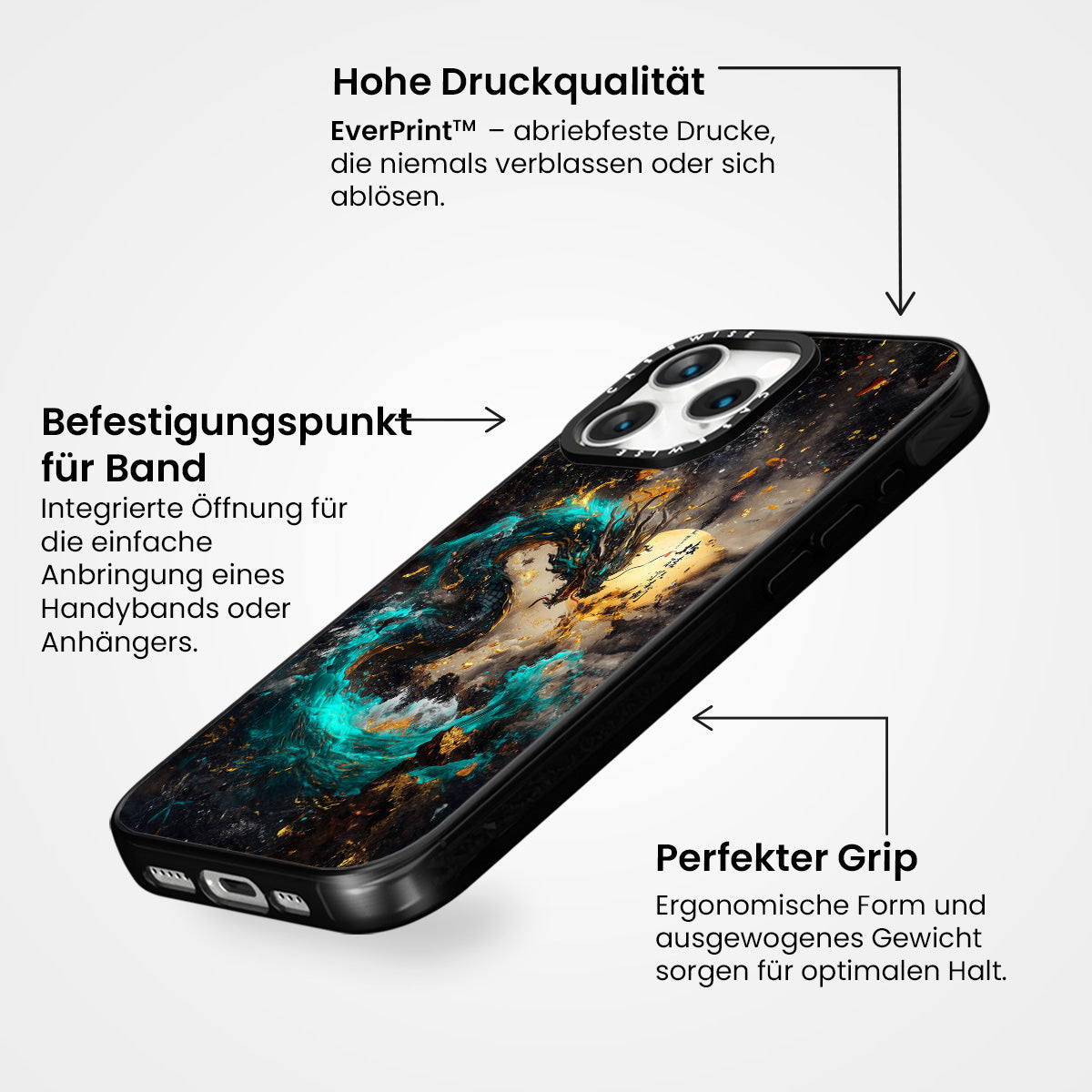 Hohe Druckqualität

EverPrint™ – abriebfeste Drucke, die niemals verblassen oder sich ablösen.

Befestigungspunkt für Band

Integrierte Öffnung für die einfache Anbringung eines Handybands oder Anhängers.

CASEWISE

CASEWISE

Perfekter Grip

Ergonomische Form und ausgewogenes Gewicht sorgen für optimalen Halt.