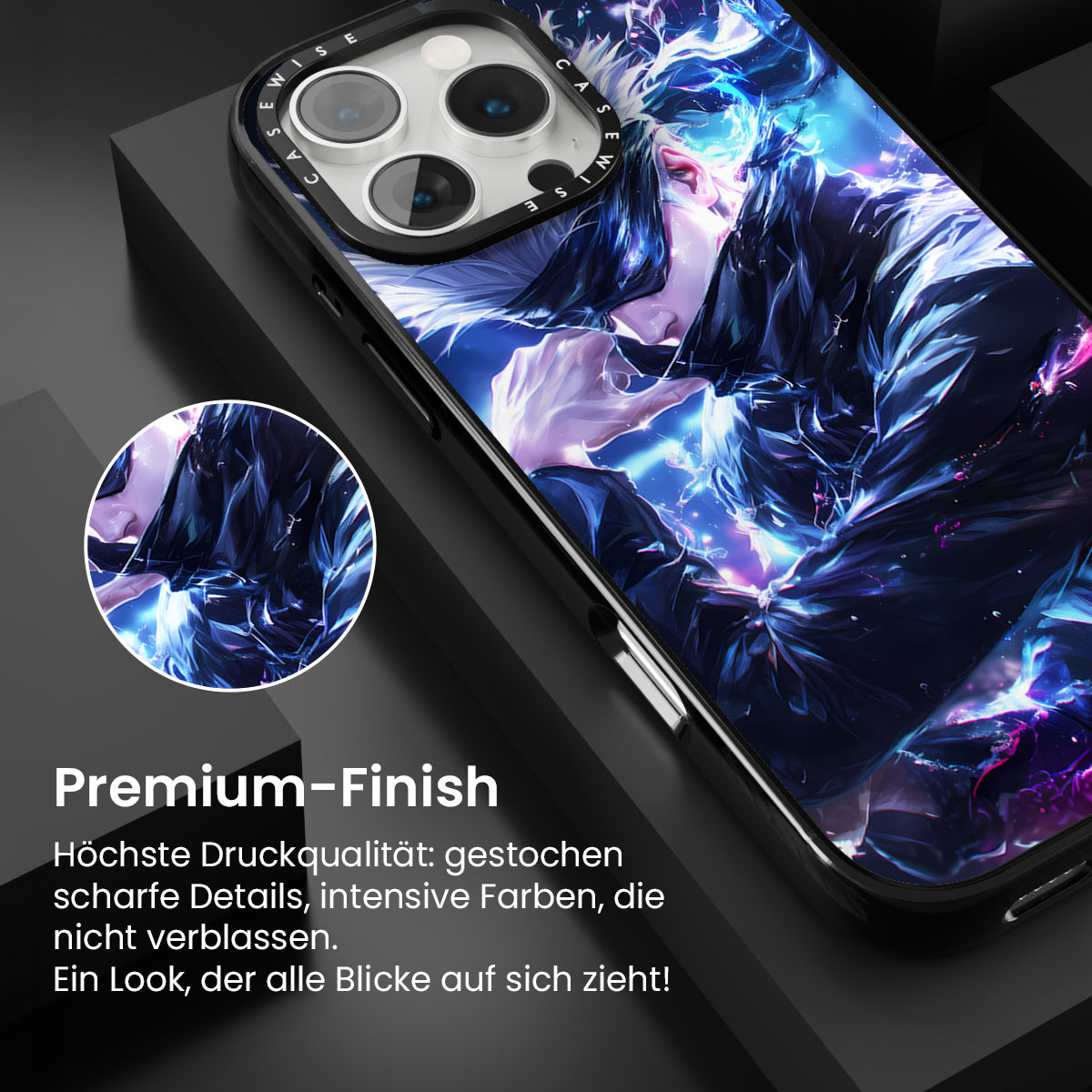 CASEWISE CASEWISE

Premium-Finish

Höchste Druckqualität: gestochen scharfe Details, intensive Farben, die nicht verblassen.
Ein Look, der alle Blicke auf sich zieht!