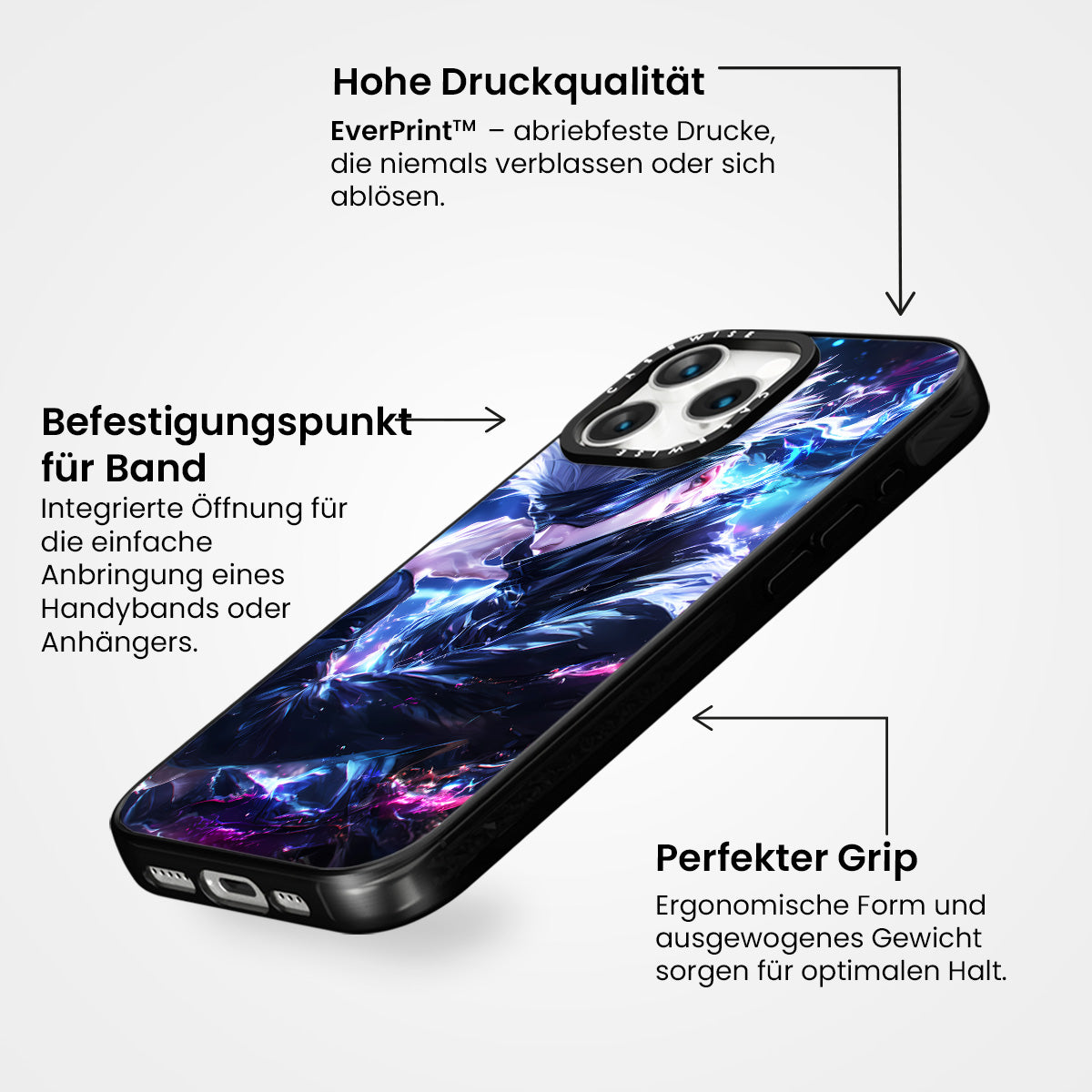 Hohe Druckqualität

EverPrint™ – abriebfeste Drucke, die niemals verblassen oder sich ablösen.

Befestigungspunkt für Band

Integrierte Öffnung für die einfache Anbringung eines Handybands oder Anhängers.

CASEWISE

CASEWISE

Perfekter Grip

Ergonomische Form und ausgewogenes Gewicht sorgen für optimalen Halt.