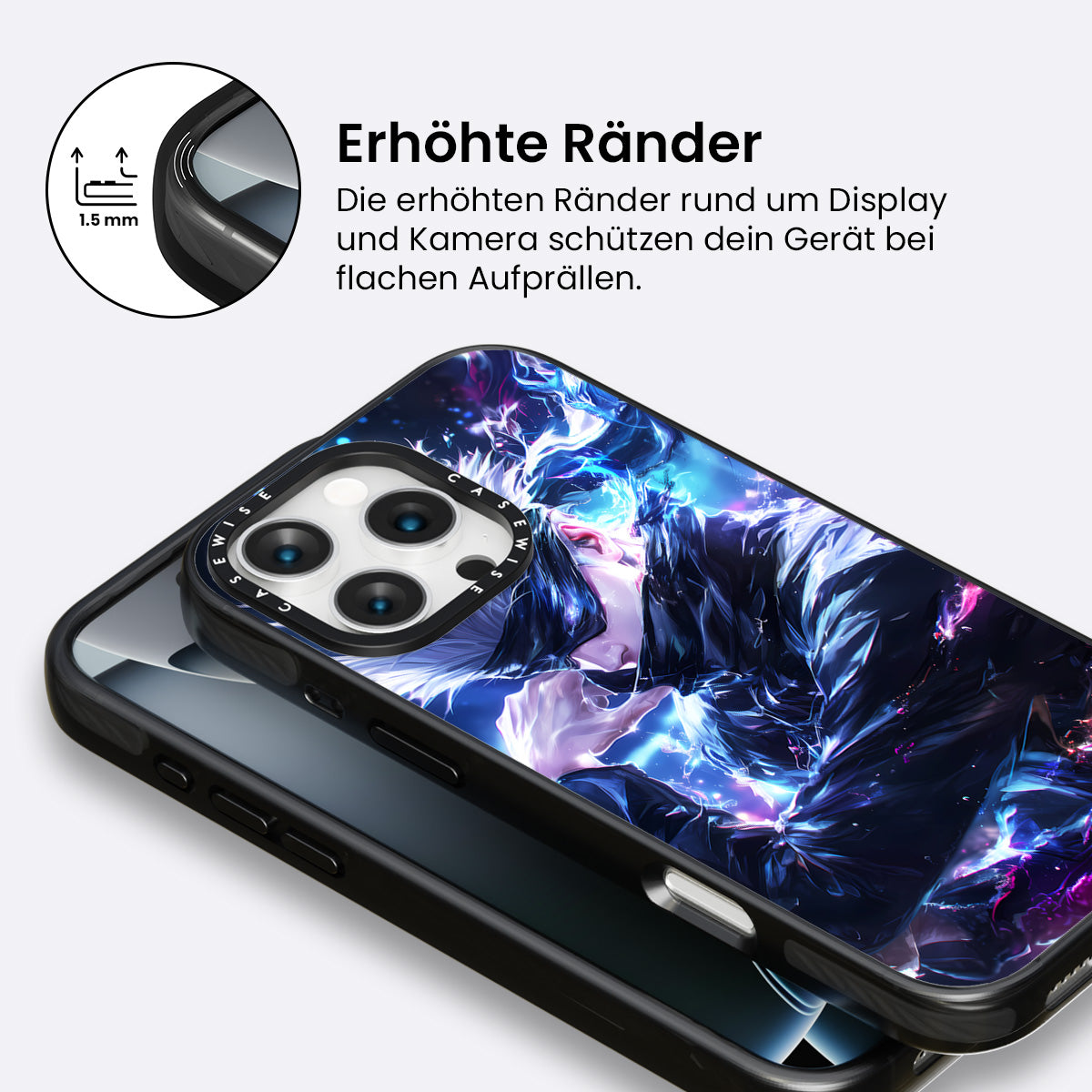 1.5 mm

Erhöhte Ränder

Die erhöhten Ränder rund um Display und Kamera schützen dein Gerät bei flachen Aufprällen.

CASEWISE CASEWISE