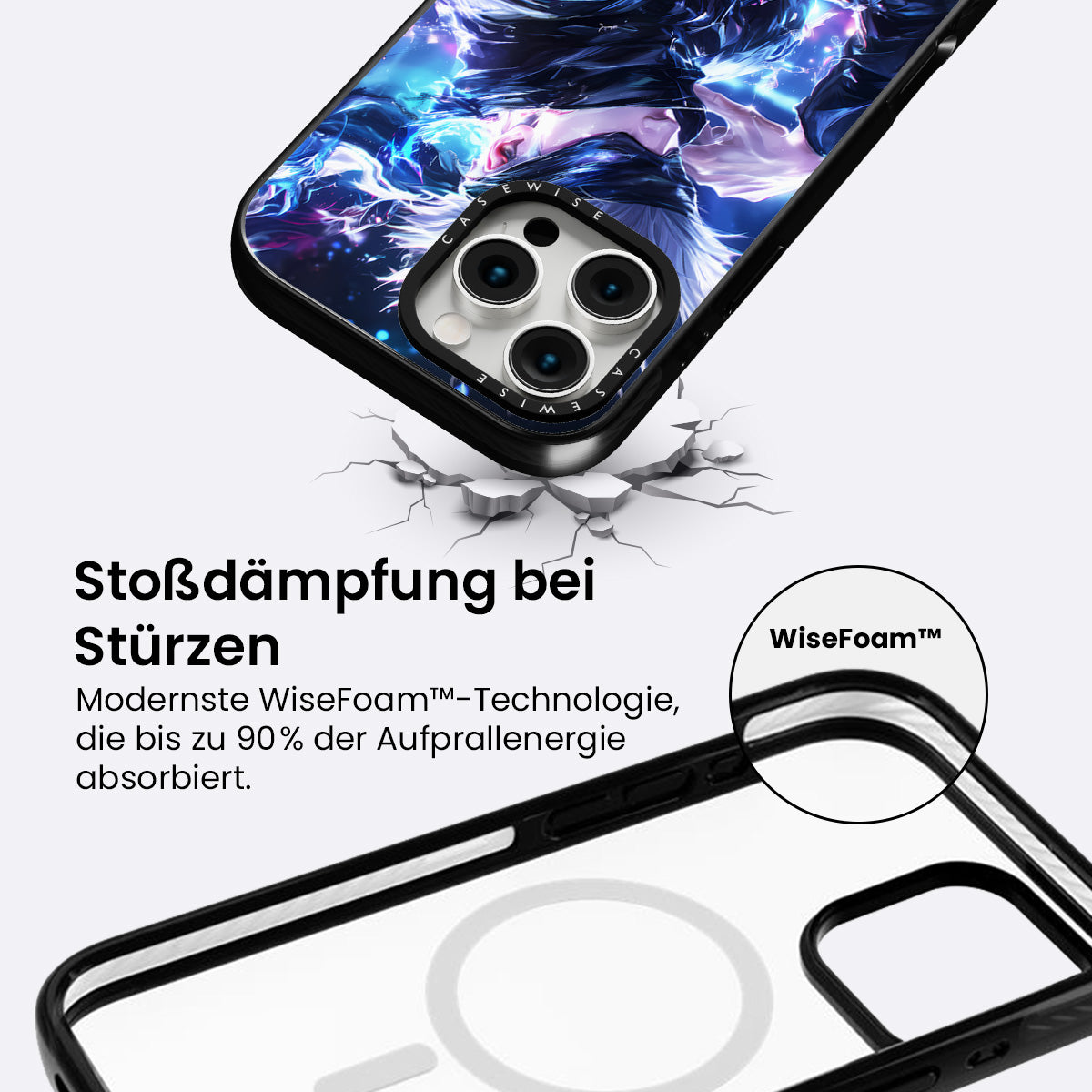 CASEWISE

CASEWISE

Stoßdämpfung bei Stürzen

Modernste WiseFoam™-Technologie, die bis zu 90% der Aufprallenergie absorbiert.

WiseFoam™