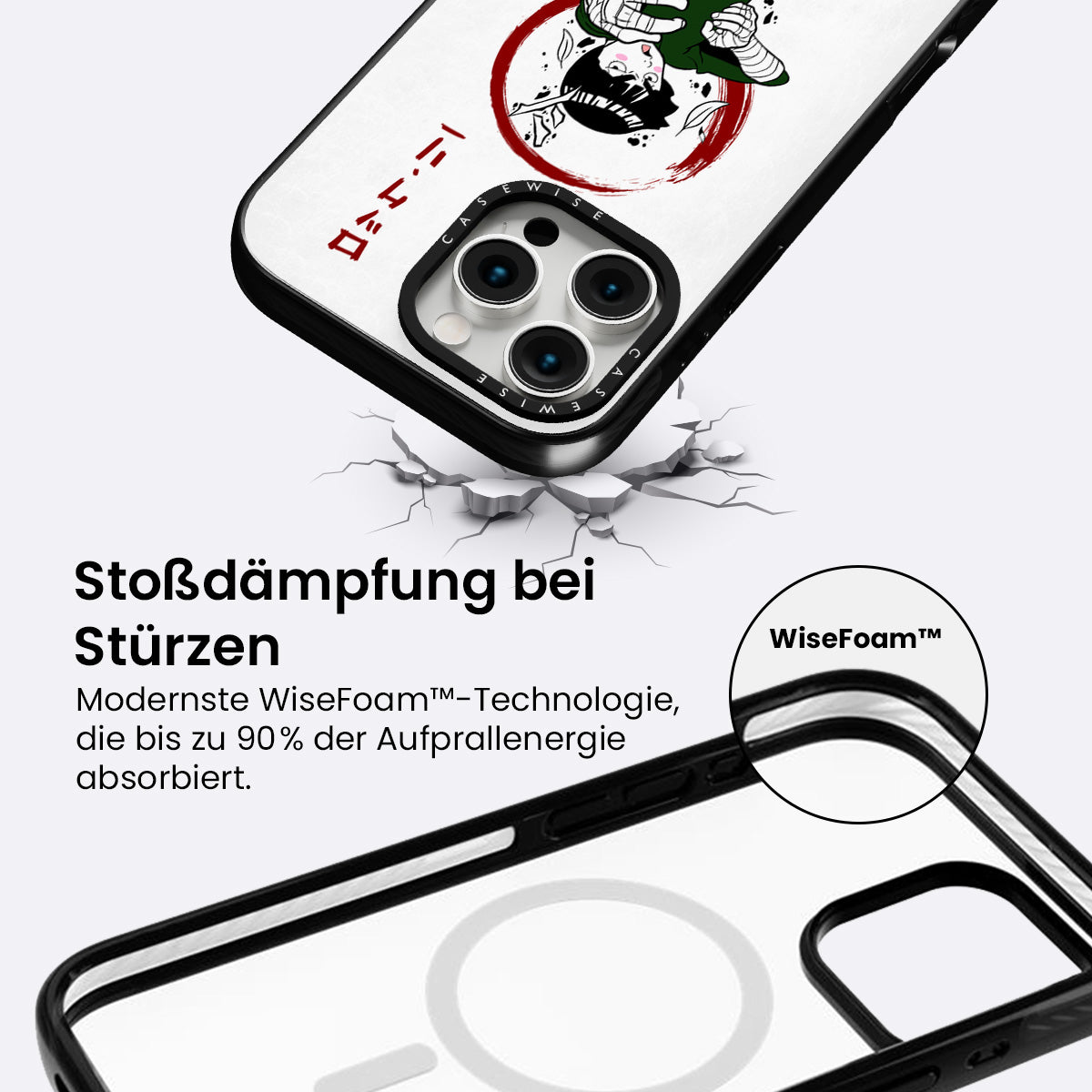 ロック・リー

CASEWISE

CASEWISE

Stoßdämpfung bei Stürzen

Modernste WiseFoam™-Technologie, die bis zu 90% der Aufprallenergie absorbiert.

WiseFoam™