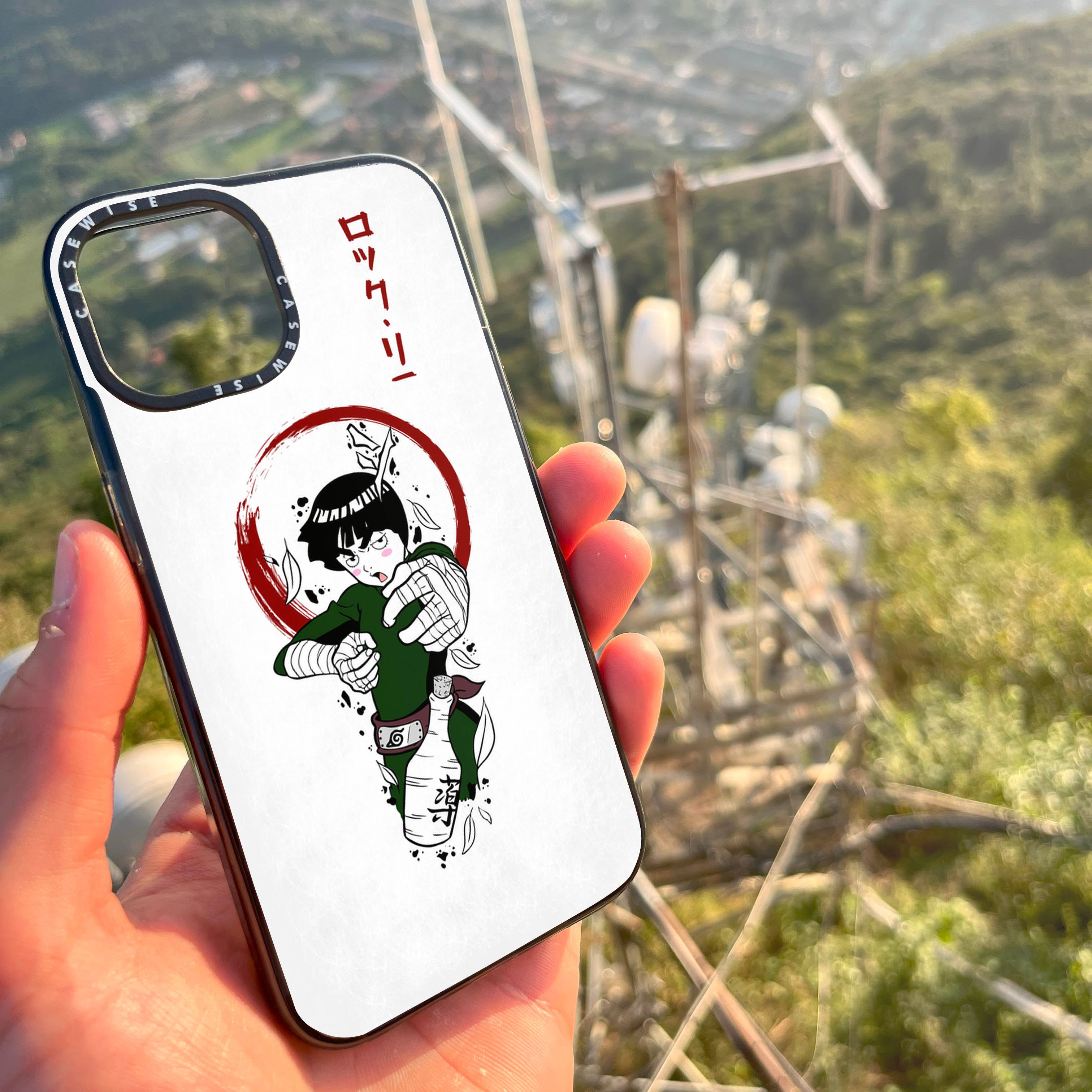 CASEWISE CASEWISE

ロック・リー

薬