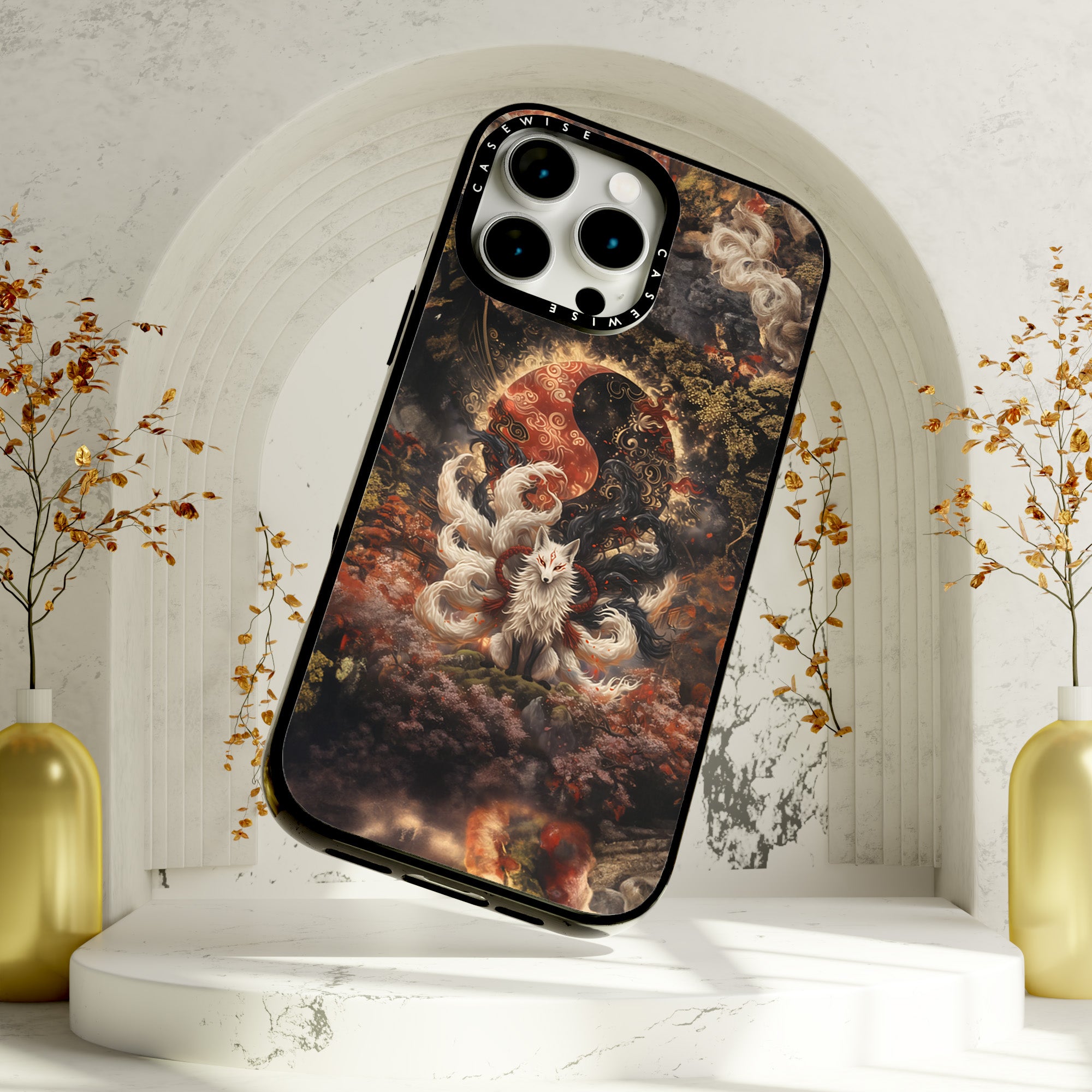 CASEWISE
CASEWISE