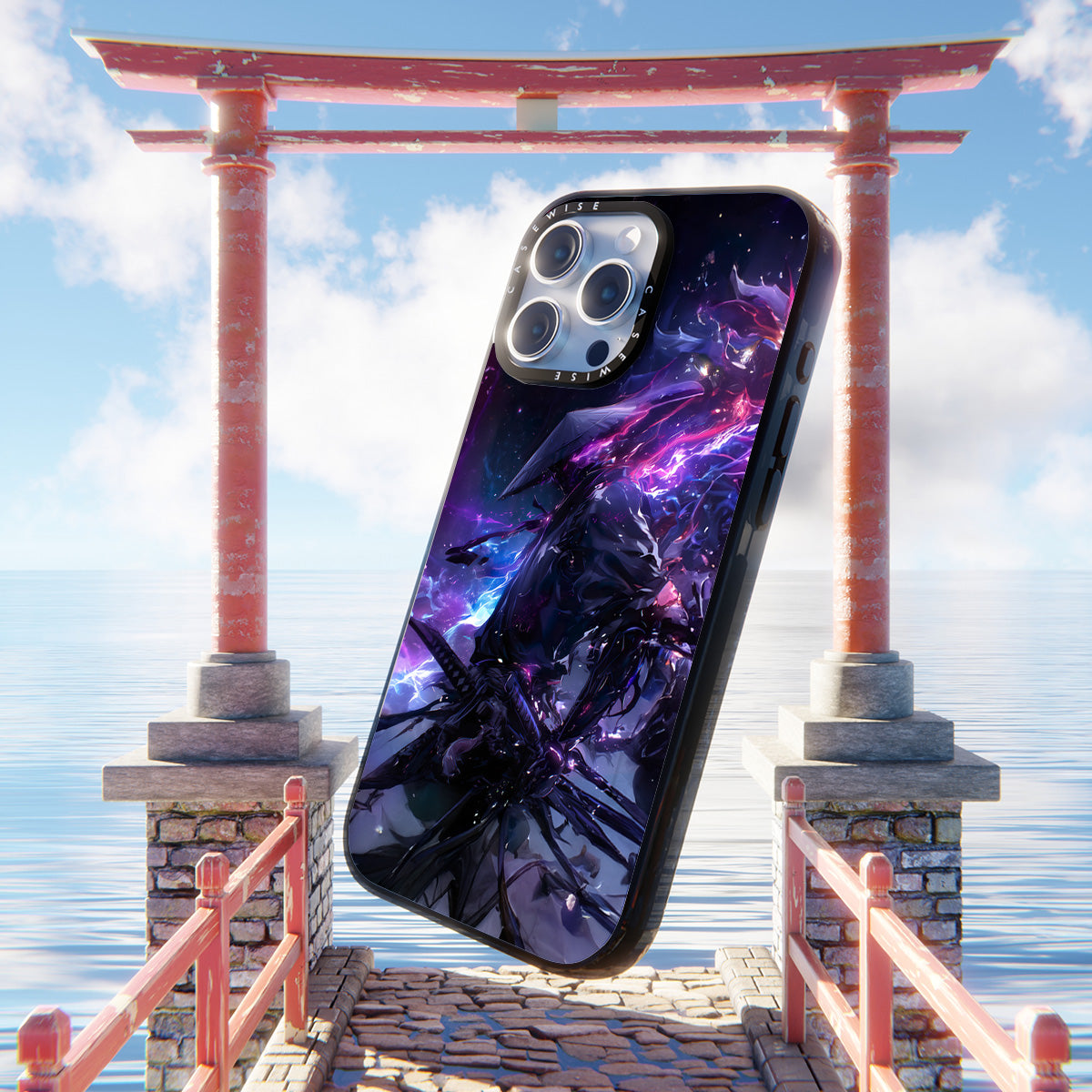 CASEWISE CASEWISE