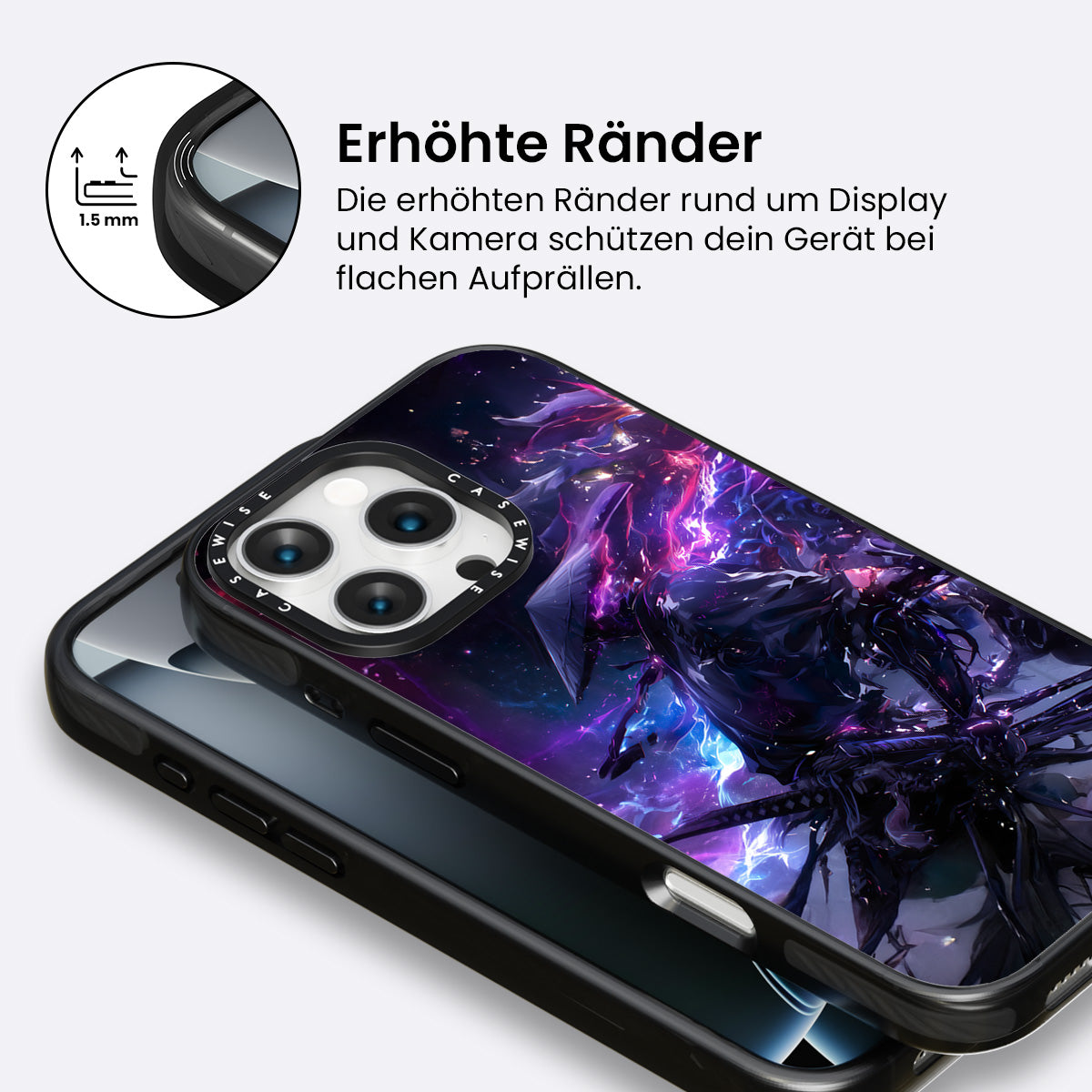 1.5 mm

Erhöhte Ränder

Die erhöhten Ränder rund um Display und Kamera schützen dein Gerät bei flachen Aufprällen.

CASEWISE CASEWISE