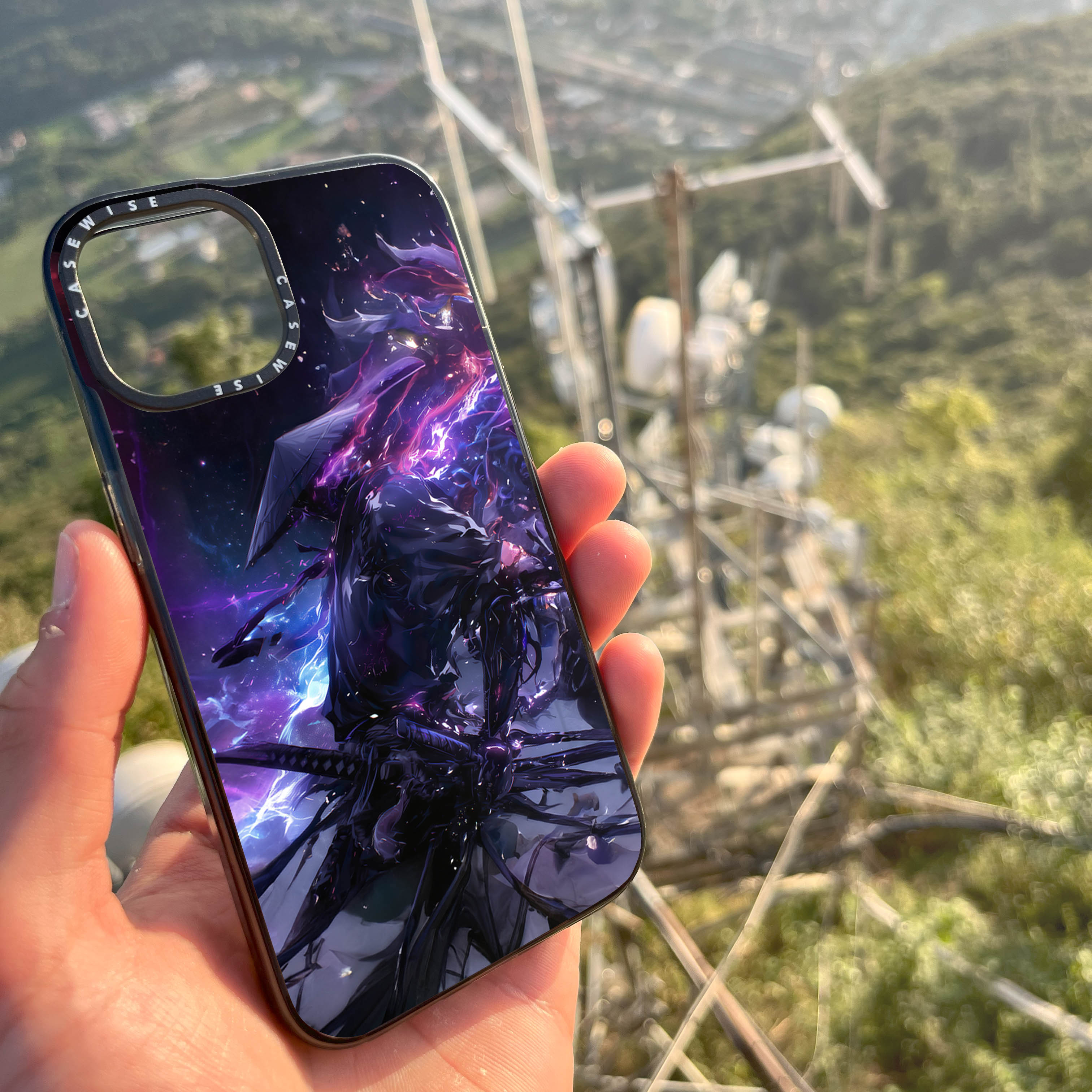 CASEWISE CASEWISE