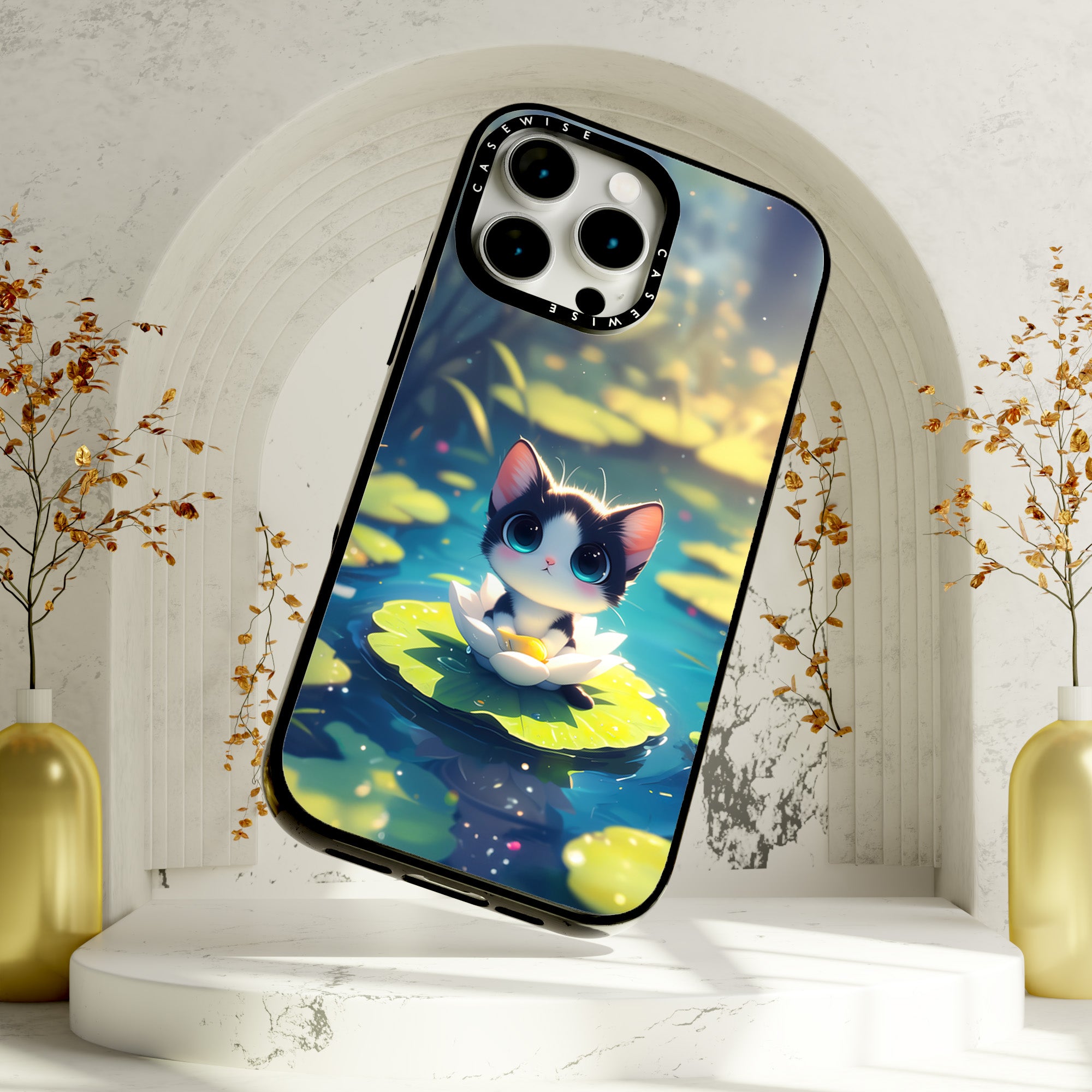 CASEWISE
CASEWISE