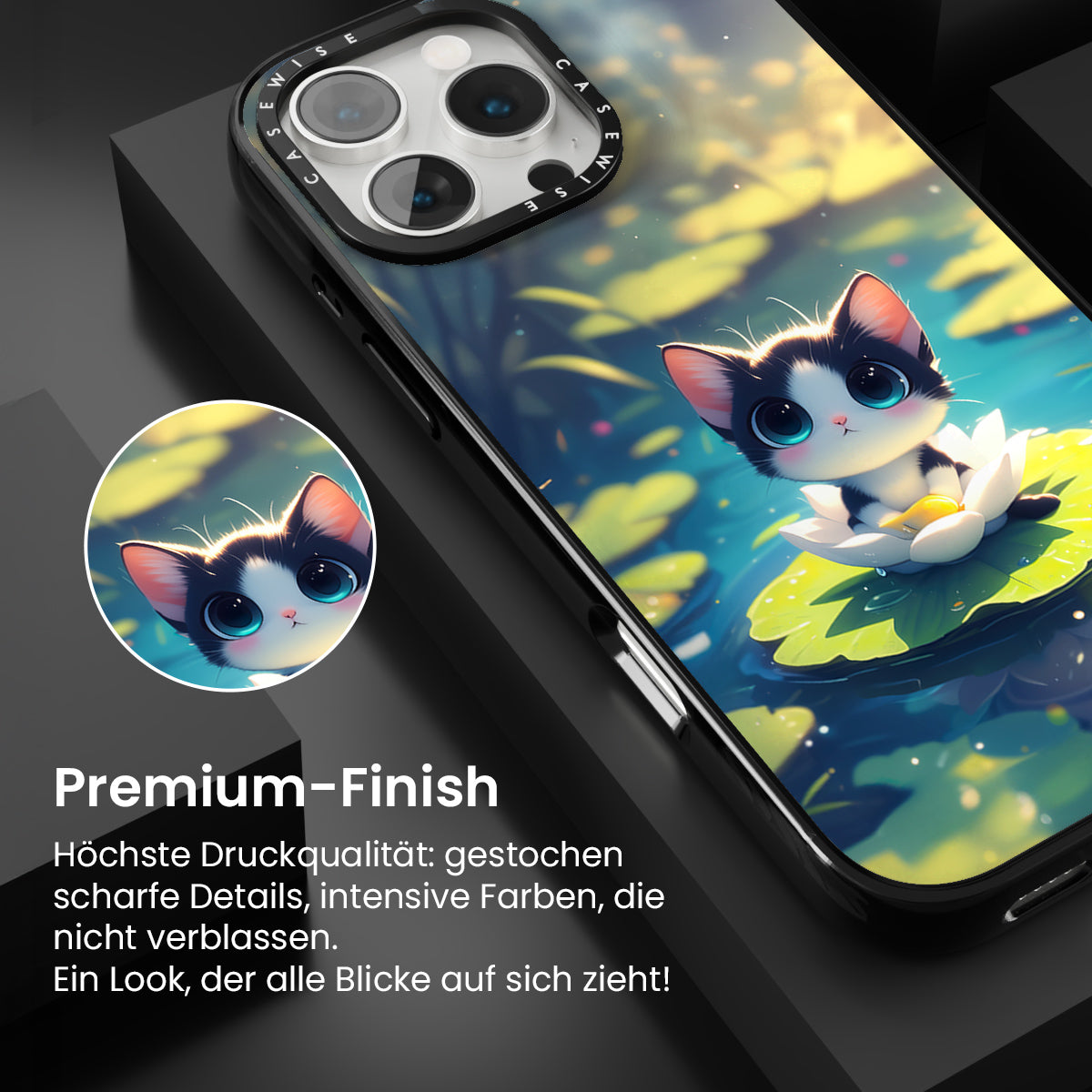 CASEWISE CASEWISE

Premium-Finish

Höchste Druckqualität: gestochen scharfe Details, intensive Farben, die nicht verblassen.
Ein Look, der alle Blicke auf sich zieht!