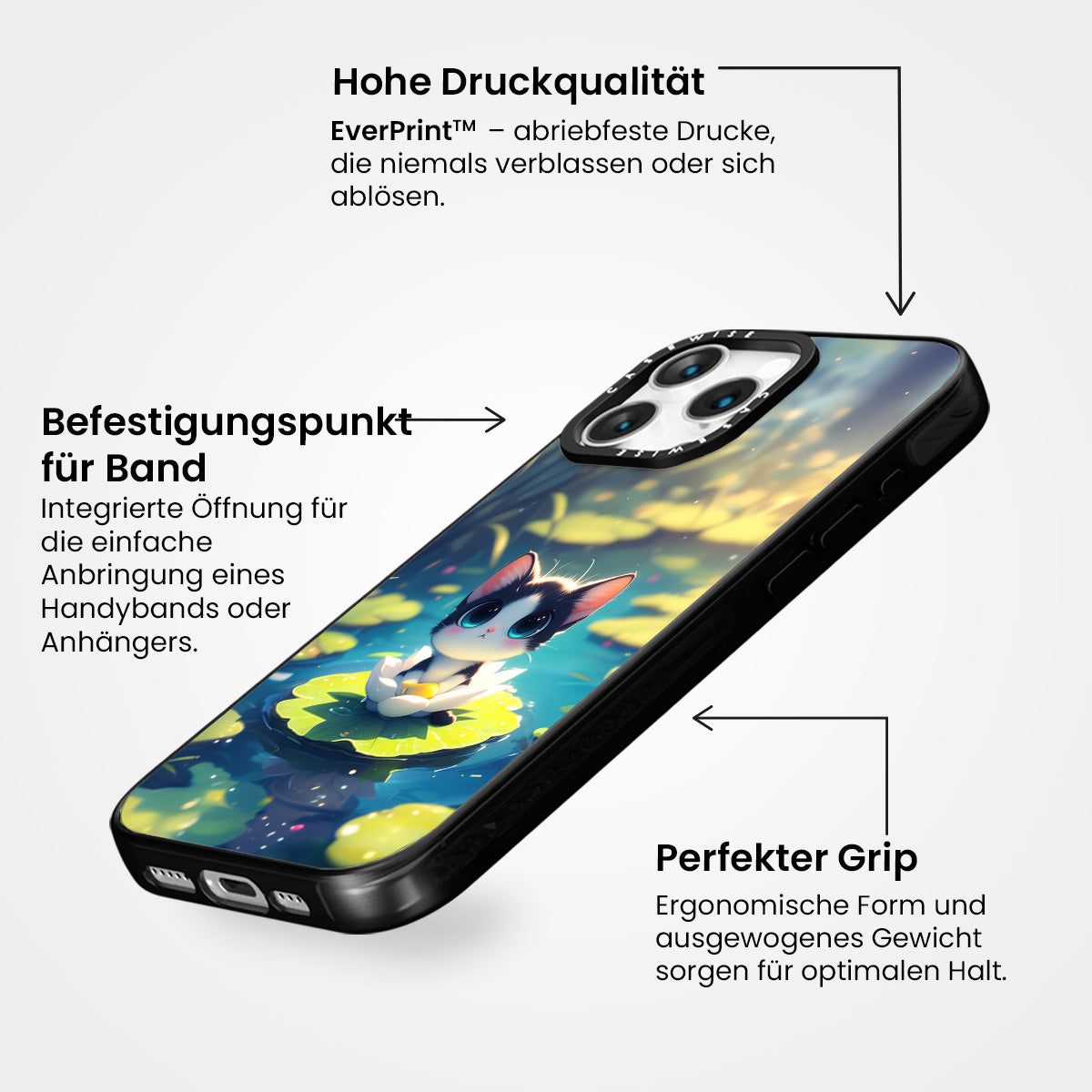 Hohe Druckqualität

EverPrint™ – abriebfeste Drucke, die niemals verblassen oder sich ablösen.

Befestigungspunkt für Band

Integrierte Öffnung für die einfache Anbringung eines Handybands oder Anhängers.

CASEWISE

CASEWISE

Perfekter Grip

Ergonomische Form und ausgewogenes Gewicht sorgen für optimalen Halt.