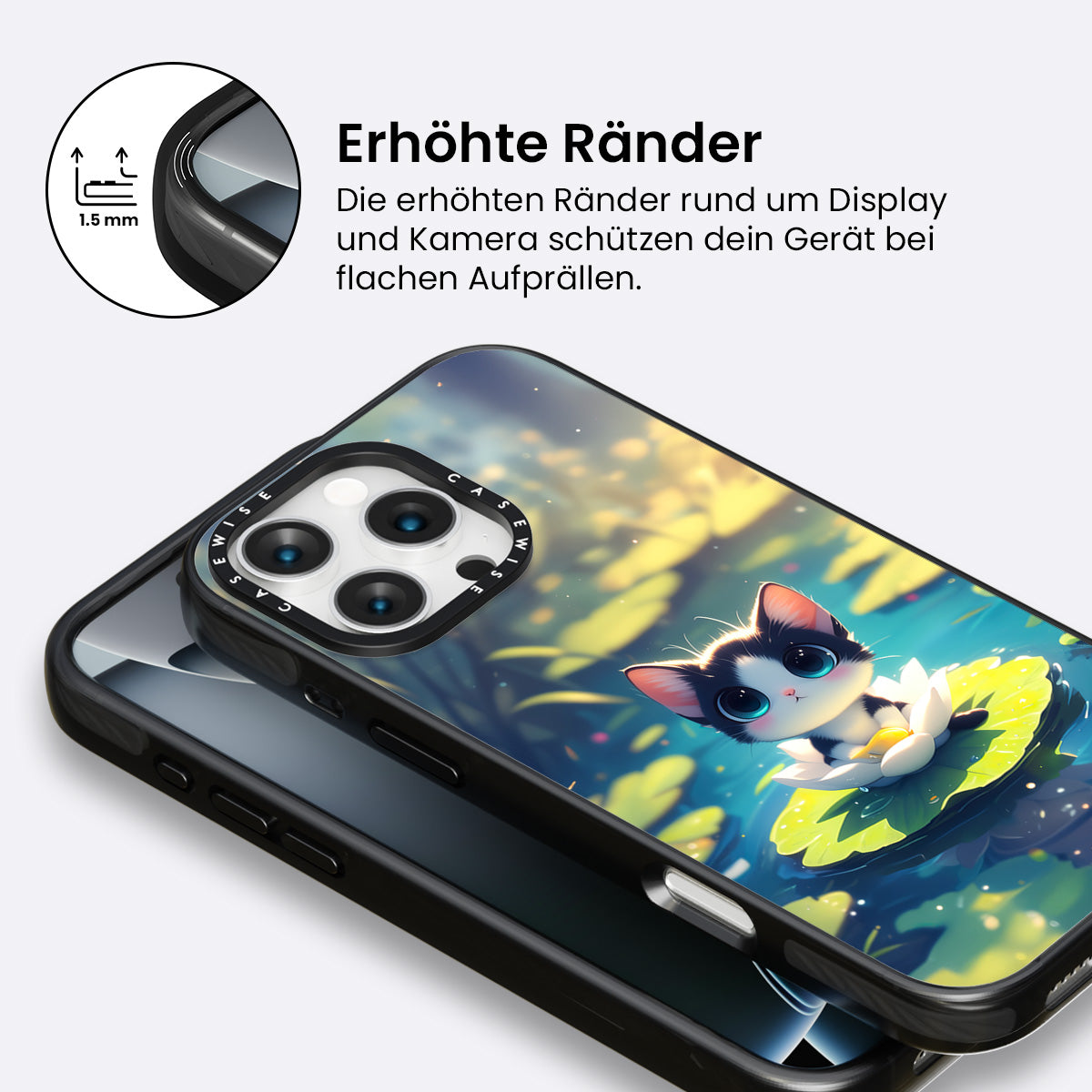 1.5 mm

Erhöhte Ränder

Die erhöhten Ränder rund um Display und Kamera schützen dein Gerät bei flachen Aufprällen.

CASEWISE CASEWISE