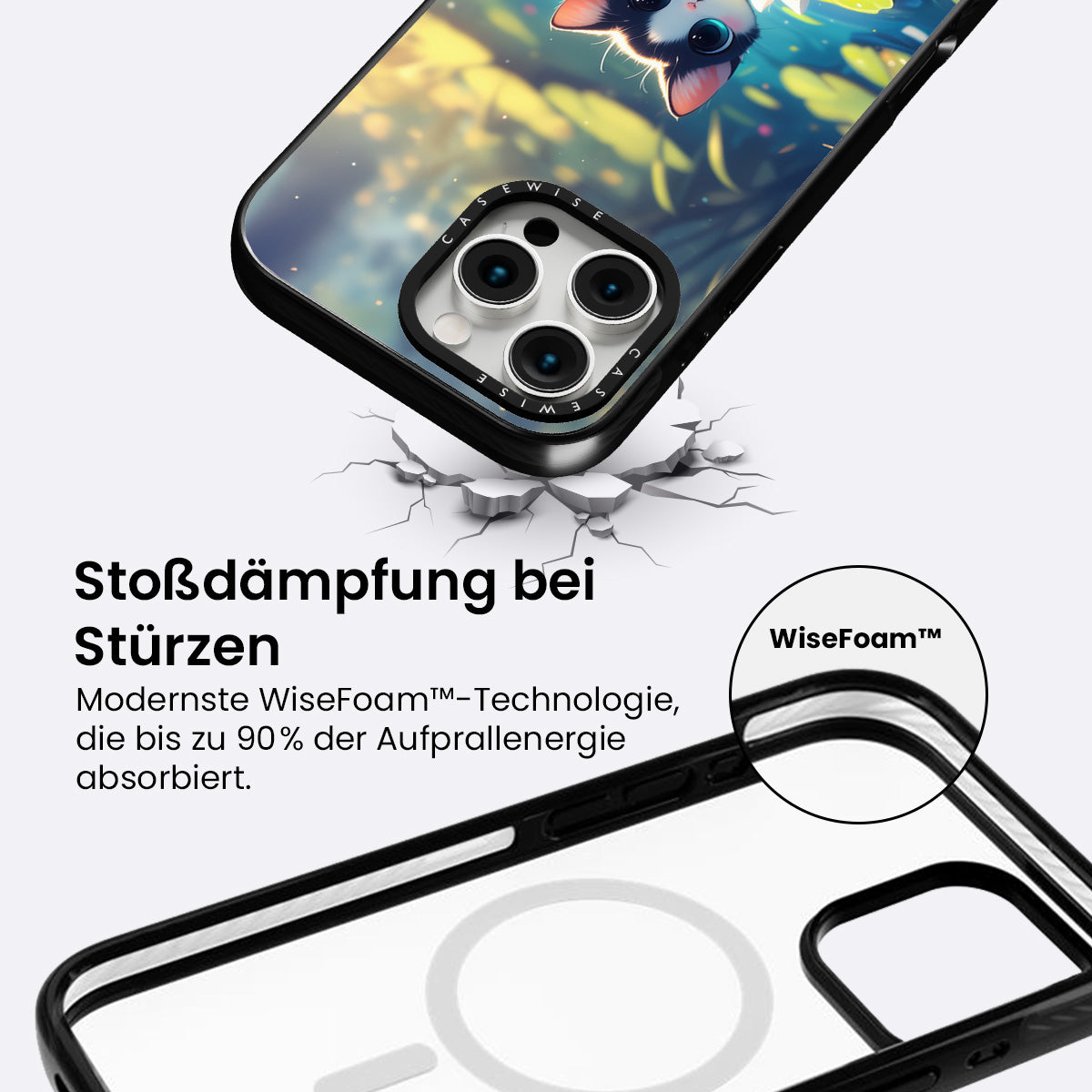 CASEWISE

CASEWISE

Stoßdämpfung bei Stürzen

Modernste WiseFoam™-Technologie, die bis zu 90% der Aufprallenergie absorbiert.

WiseFoam™