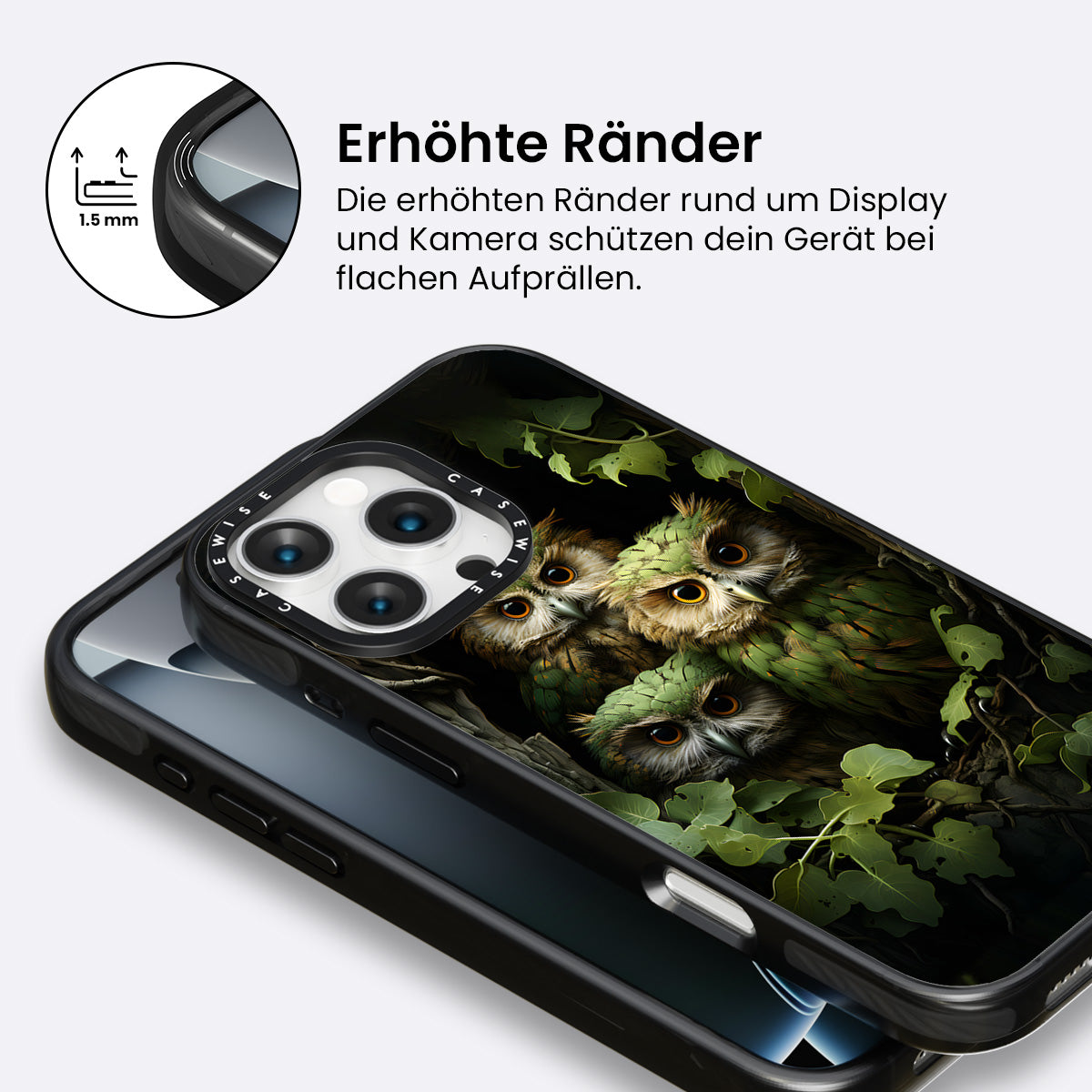 1.5 mm

Erhöhte Ränder

Die erhöhten Ränder rund um Display und Kamera schützen dein Gerät bei flachen Aufprällen.

CASEWISE CASEWISE