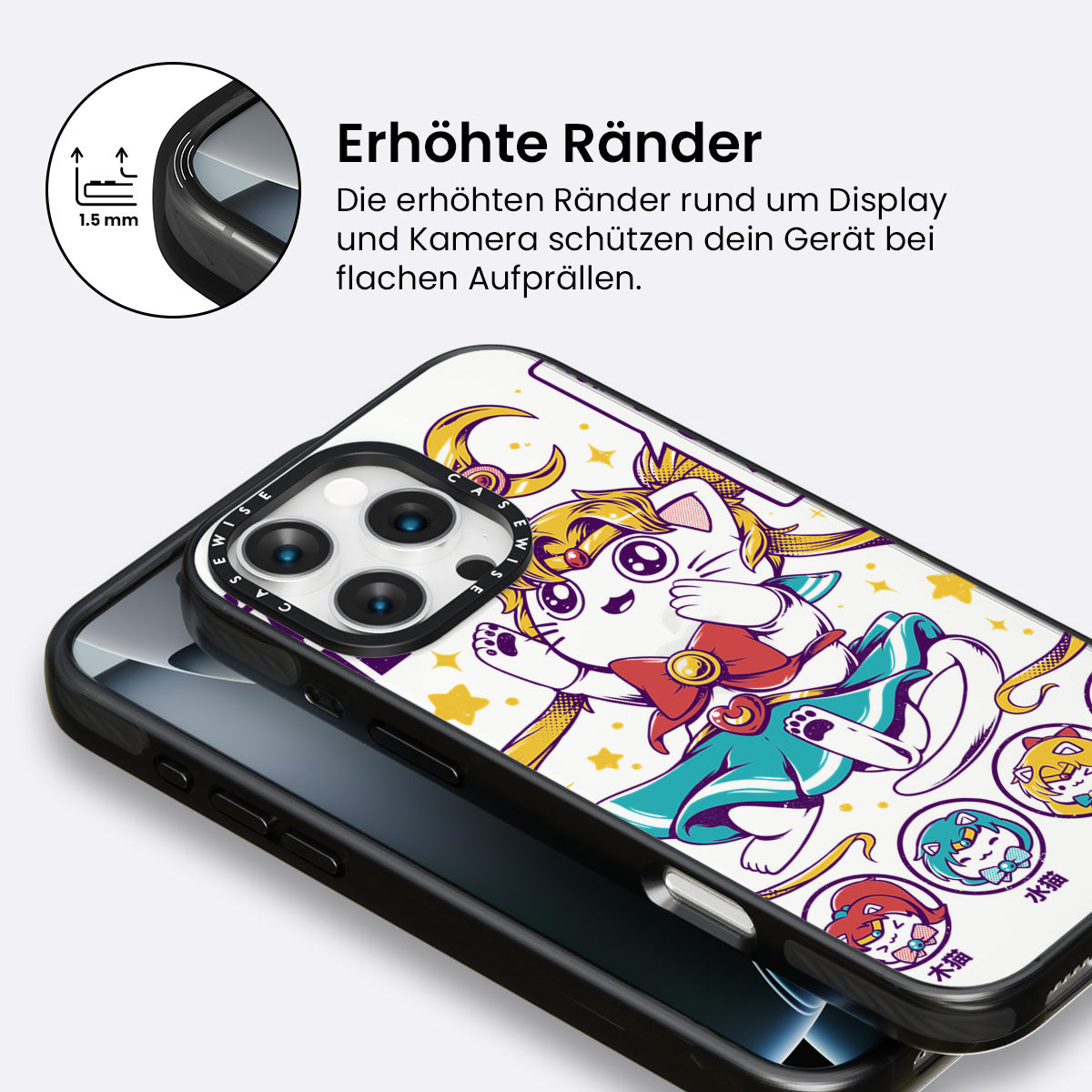 1.5 mm

Erhöhte Ränder

Die erhöhten Ränder rund um Display und Kamera schützen dein Gerät bei flachen Aufprällen.

CASEWISE CASEWISE

水猫

木猫