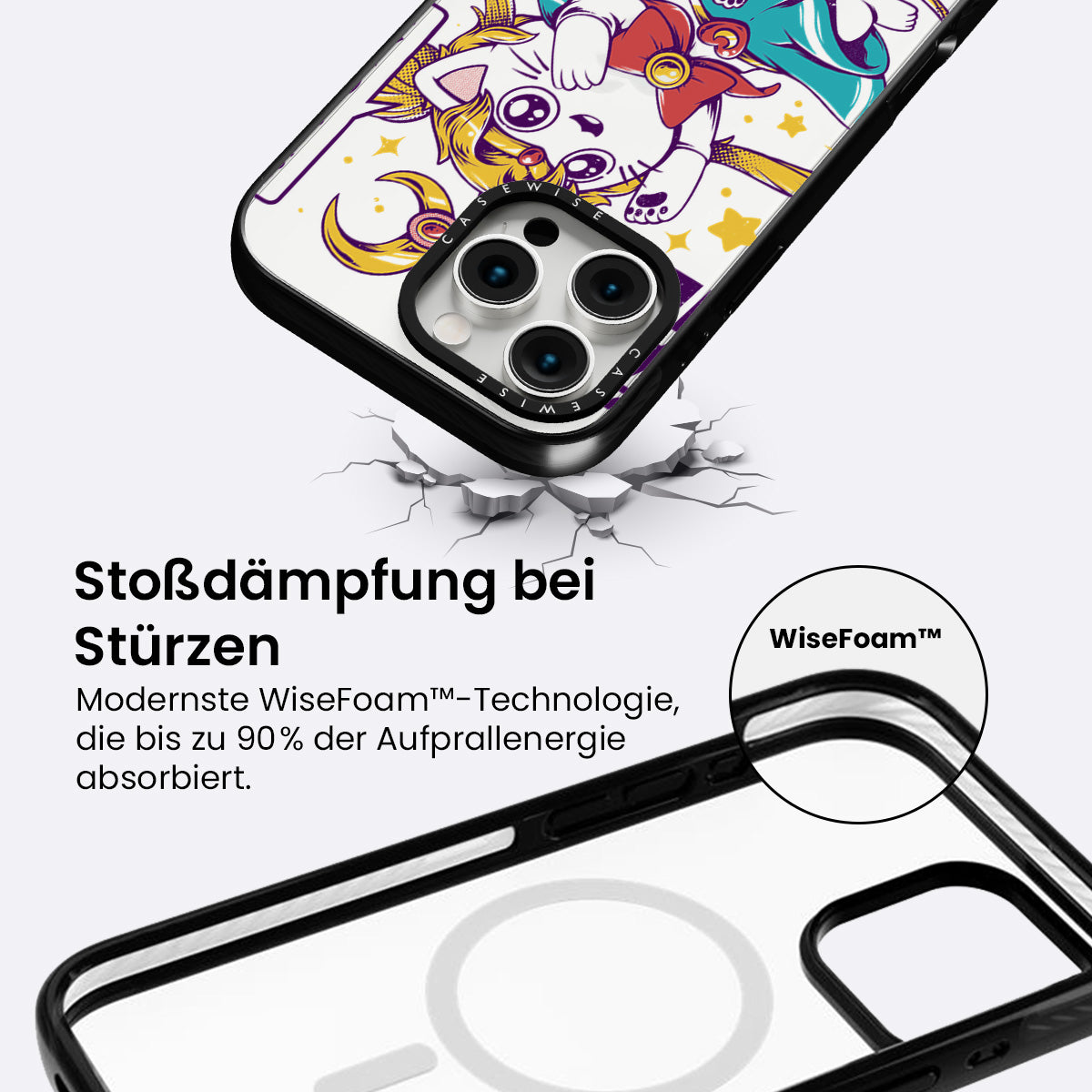 CASEWISE

CASEWISE

Stoßdämpfung bei Stürzen

Modernste WiseFoam™-Technologie, die bis zu 90% der Aufprallenergie absorbiert.

WiseFoam™