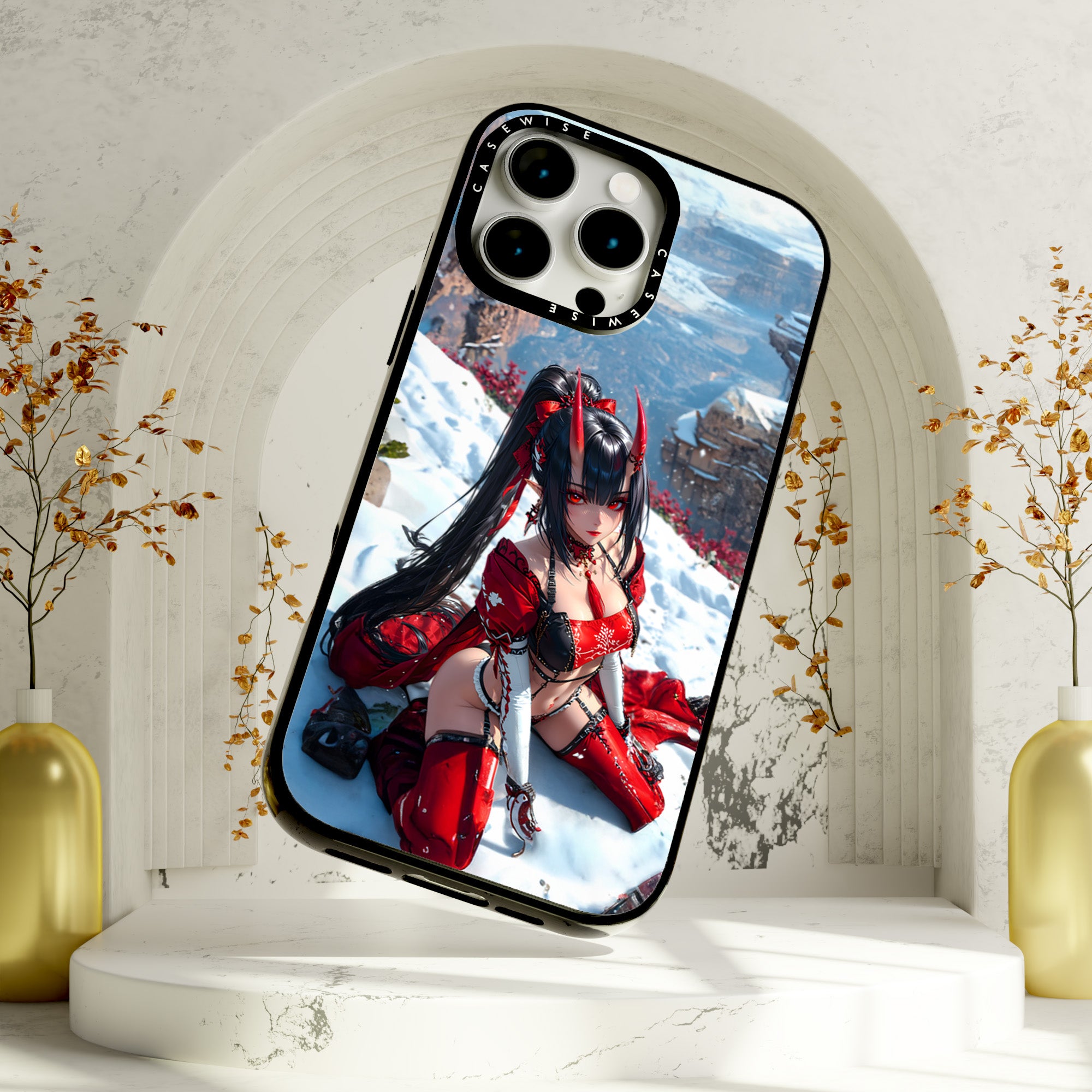 CASEWISE CASEWISE