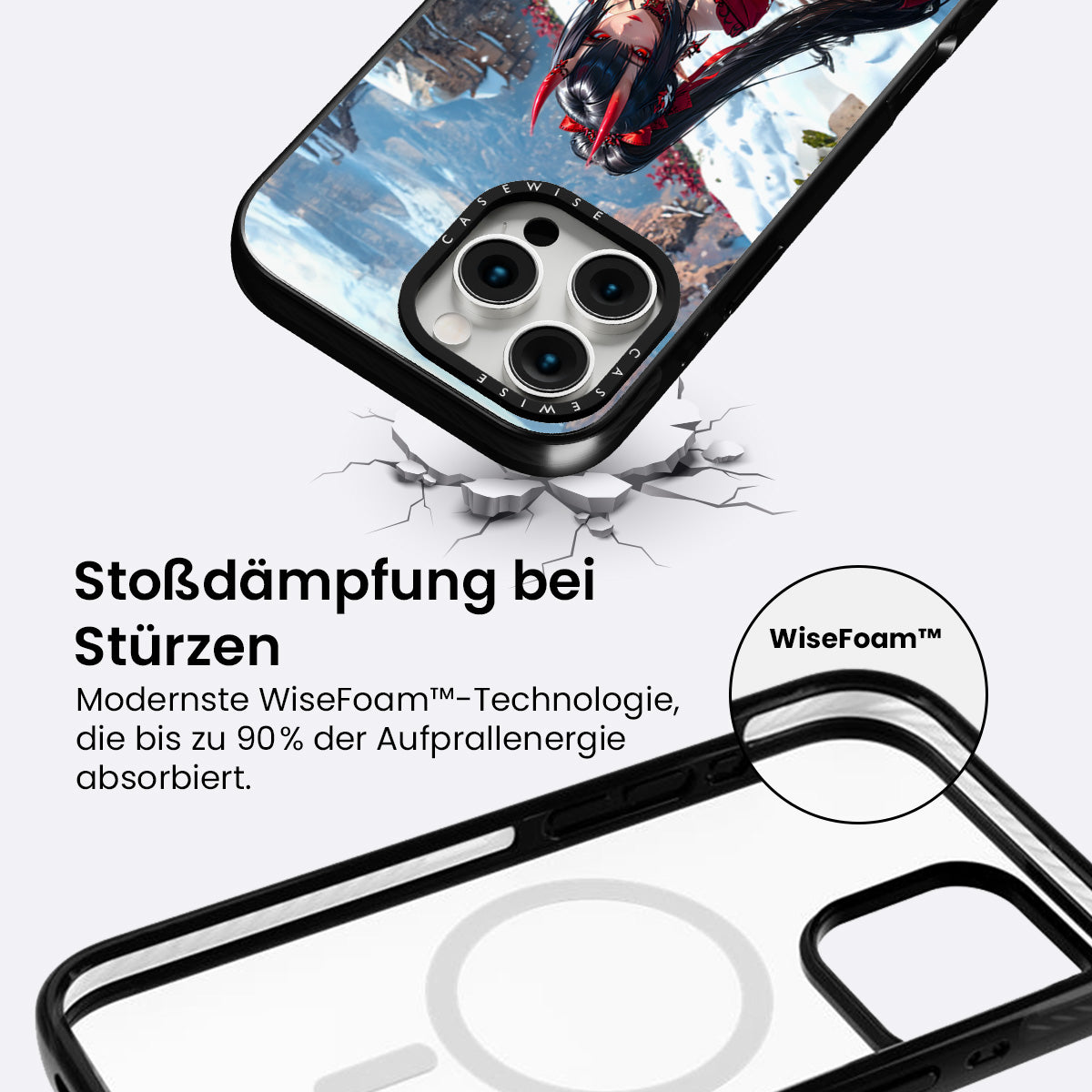 CASEWISE

CASEWISE

Stoßdämpfung bei Stürzen

Modernste WiseFoam™-Technologie, die bis zu 90% der Aufprallenergie absorbiert.

WiseFoam™