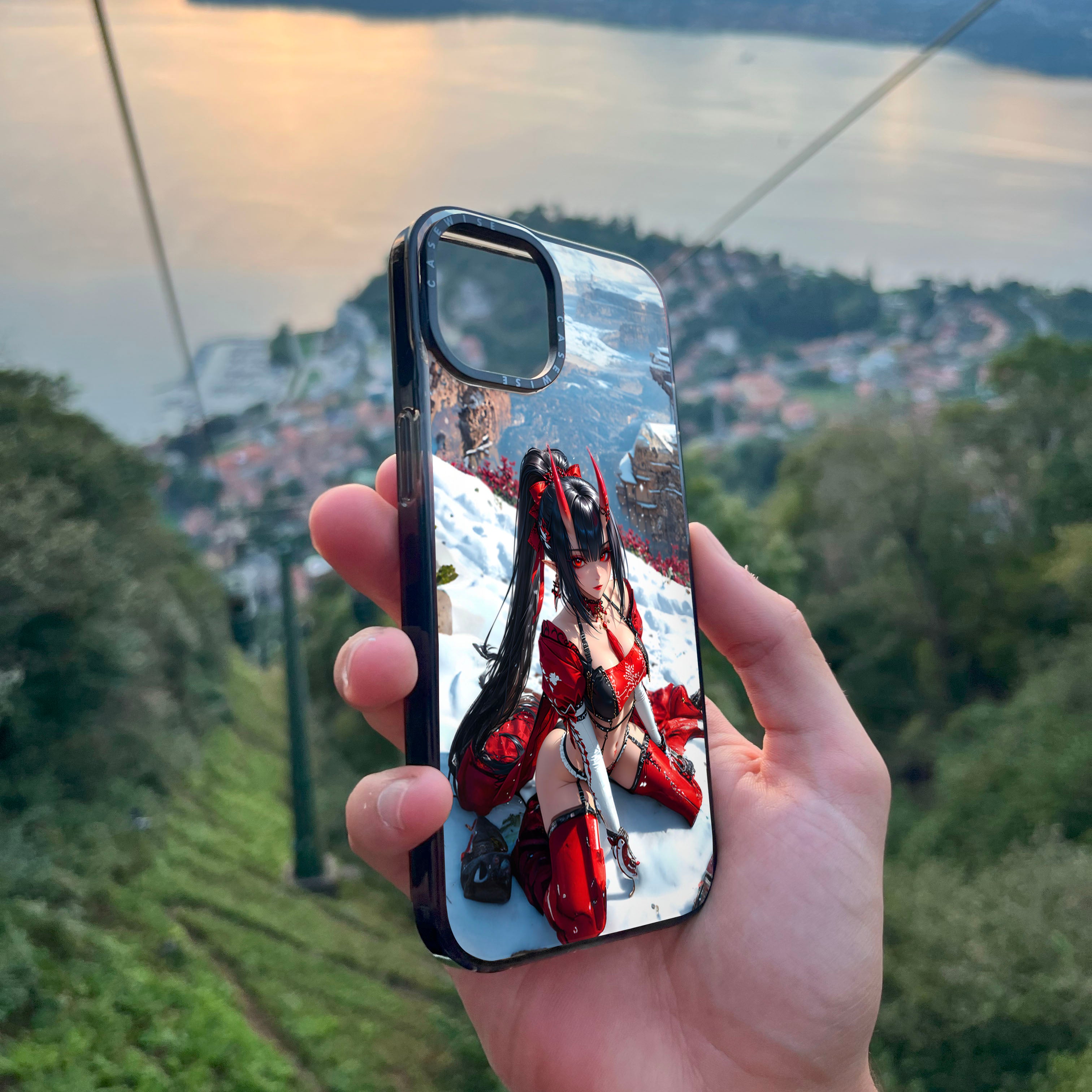 CASEWISE
CASEWISE