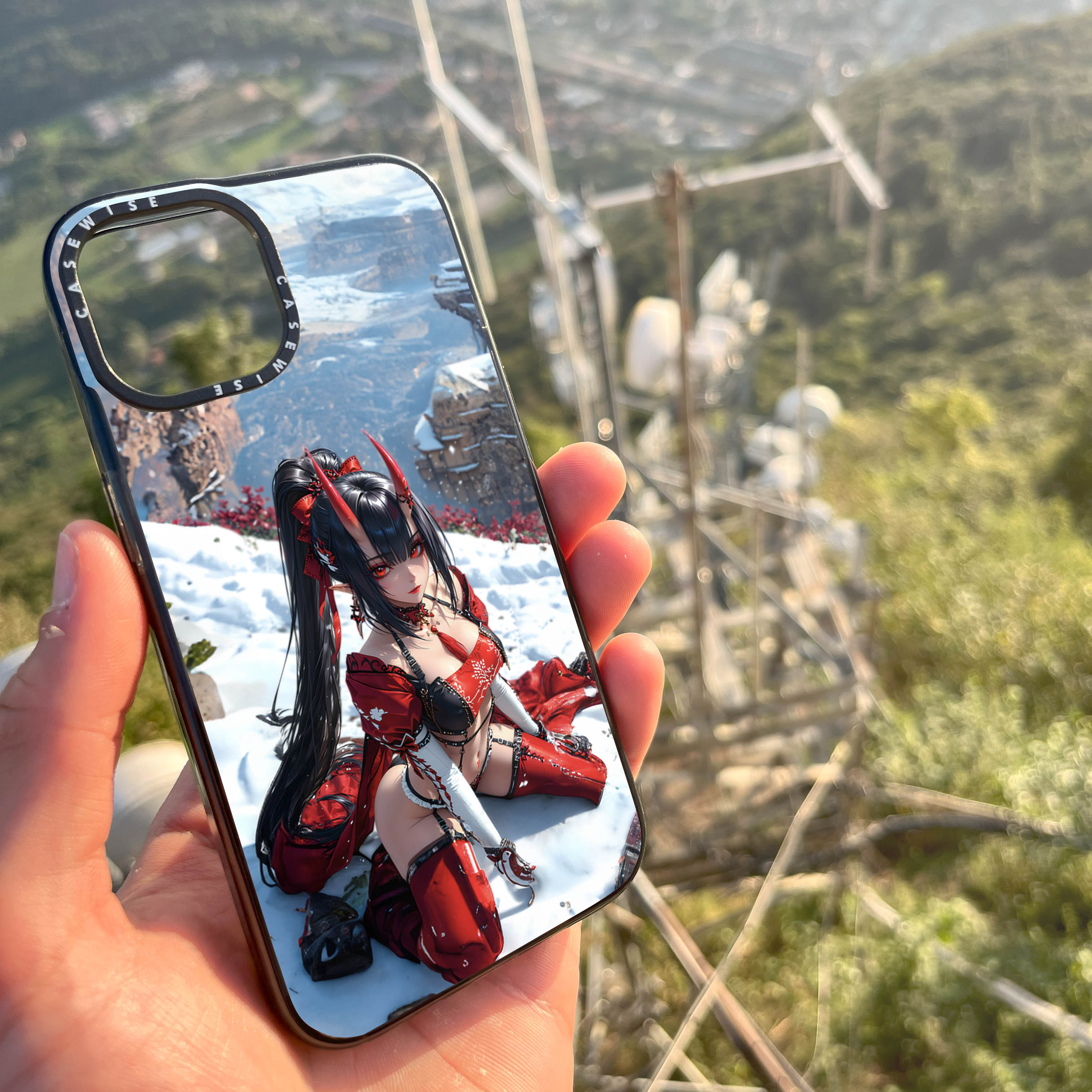 CASEWISE CASEWISE