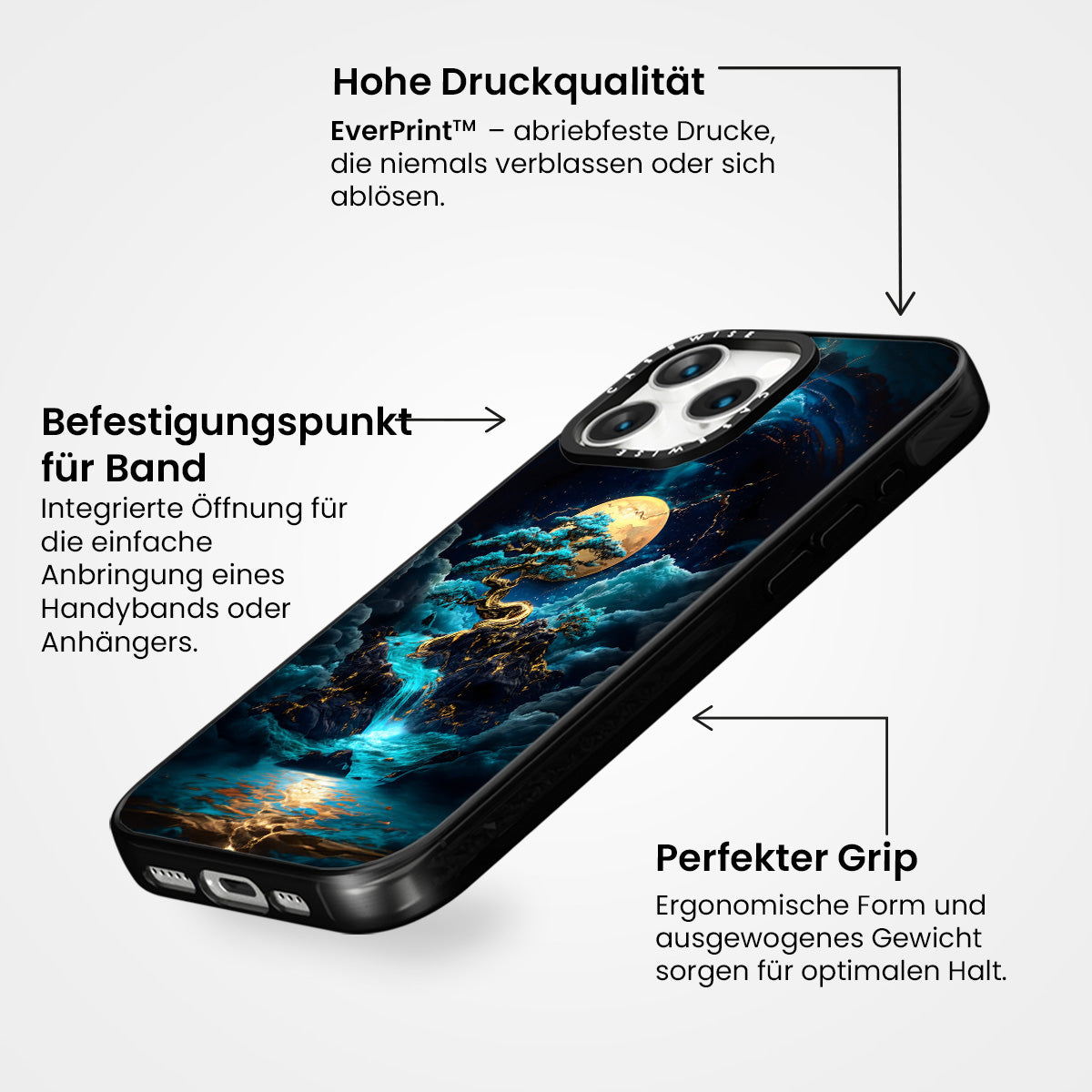 Hohe Druckqualität

EverPrint™ – abriebfeste Drucke, die niemals verblassen oder sich ablösen.

Befestigungspunkt für Band

Integrierte Öffnung für die einfache Anbringung eines Handybands oder Anhängers.

CASEWISE

CASEWISE

Perfekter Grip

Ergonomische Form und ausgewogenes Gewicht sorgen für optimalen Halt.