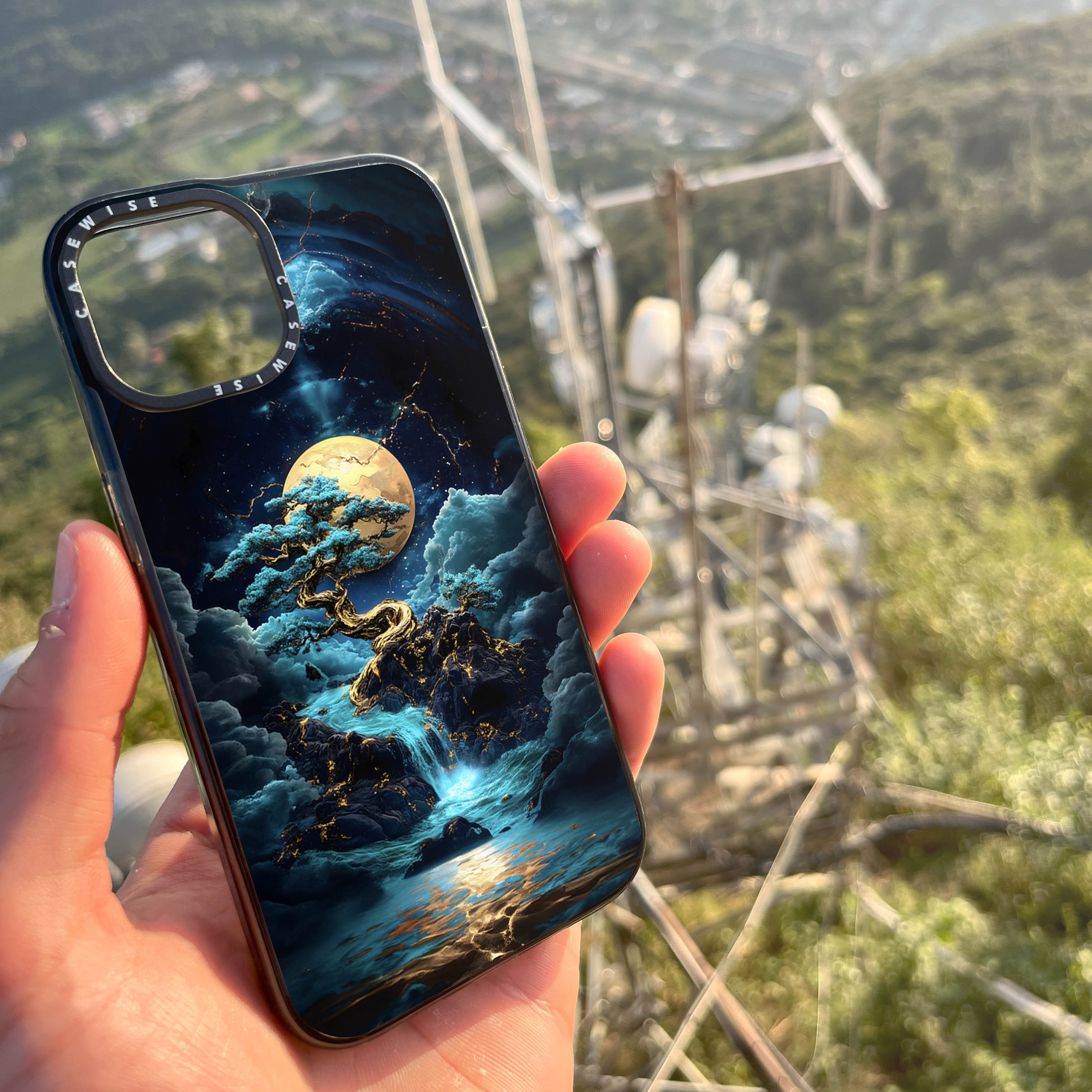 CASEWISE
CASEWISE