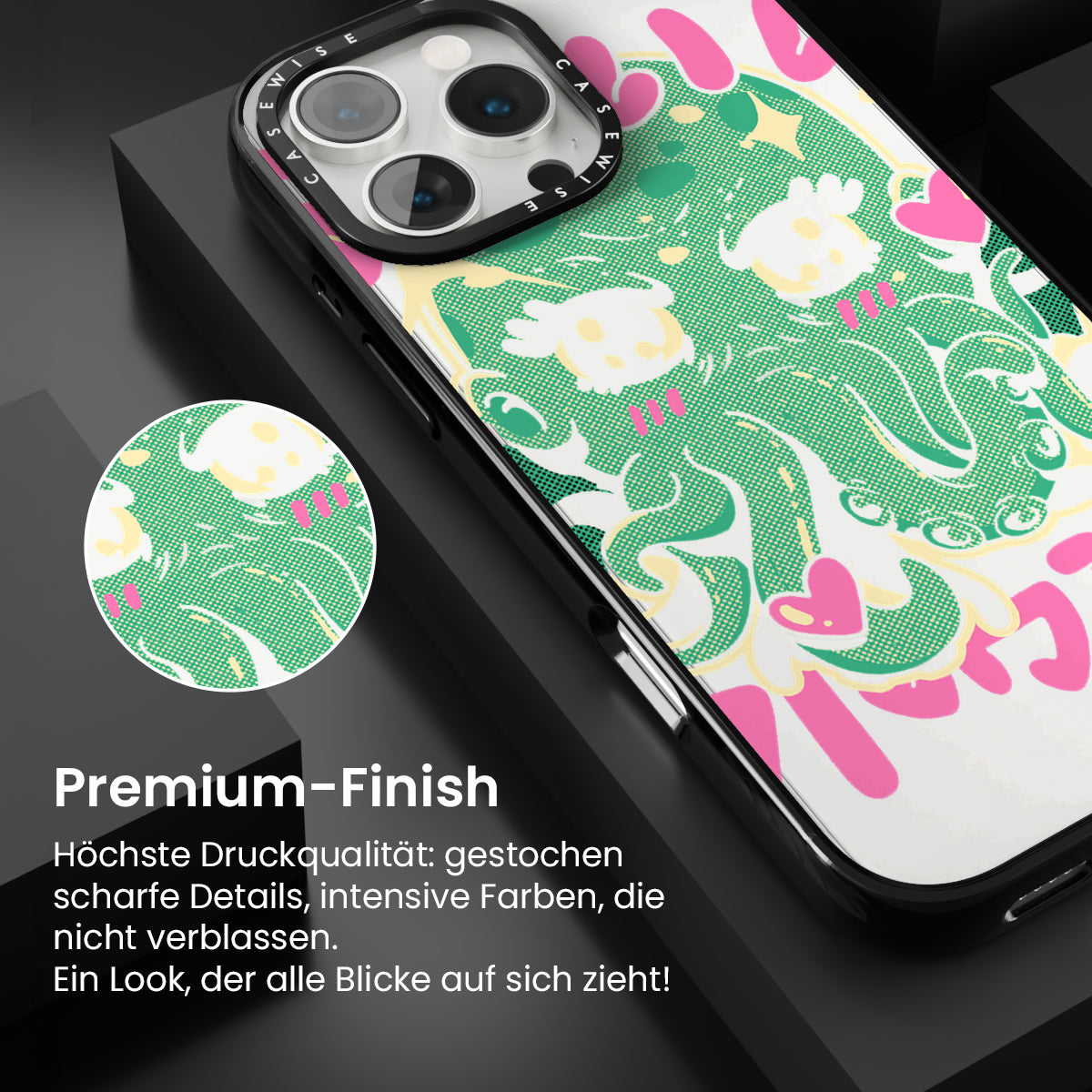 CASEWISE CASEWISE

Premium-Finish

Höchste Druckqualität: gestochen scharfe Details, intensive Farben, die nicht verblassen.
Ein Look, der alle Blicke auf sich zieht!