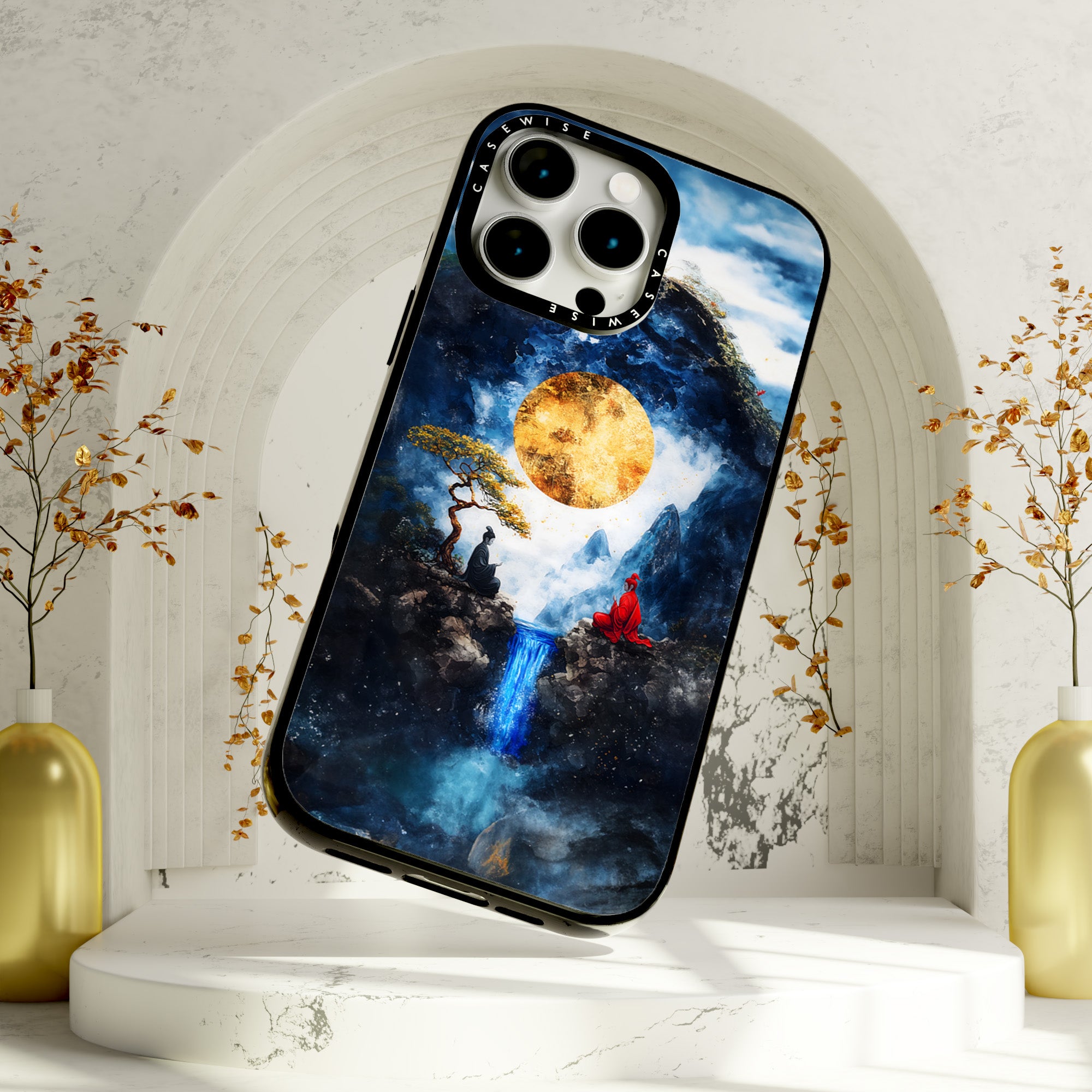 CASEWISE
CASEWISE