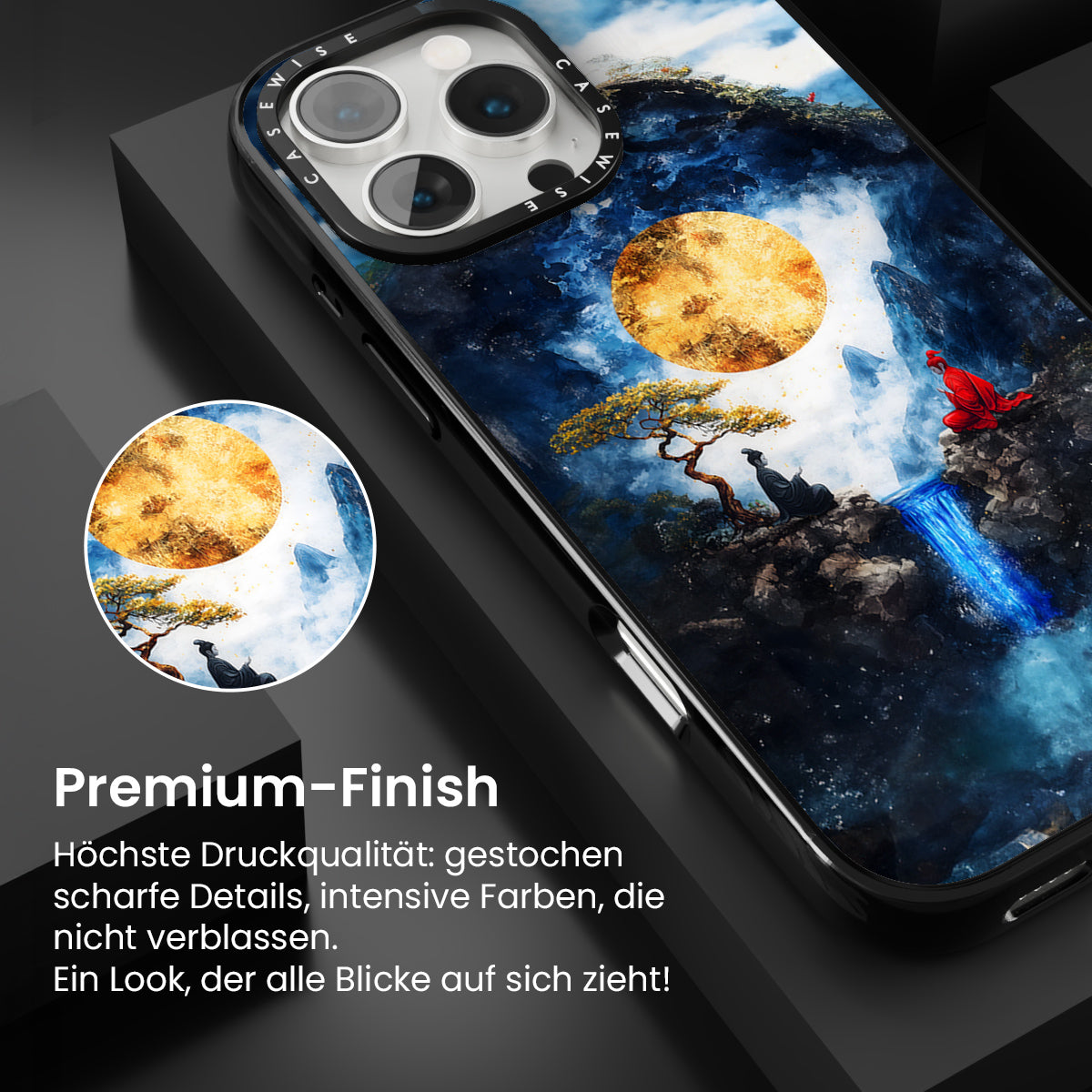 CASEWISE CASEWISE

Premium-Finish

Höchste Druckqualität: gestochen scharfe Details, intensive Farben, die nicht verblassen.
Ein Look, der alle Blicke auf sich zieht!