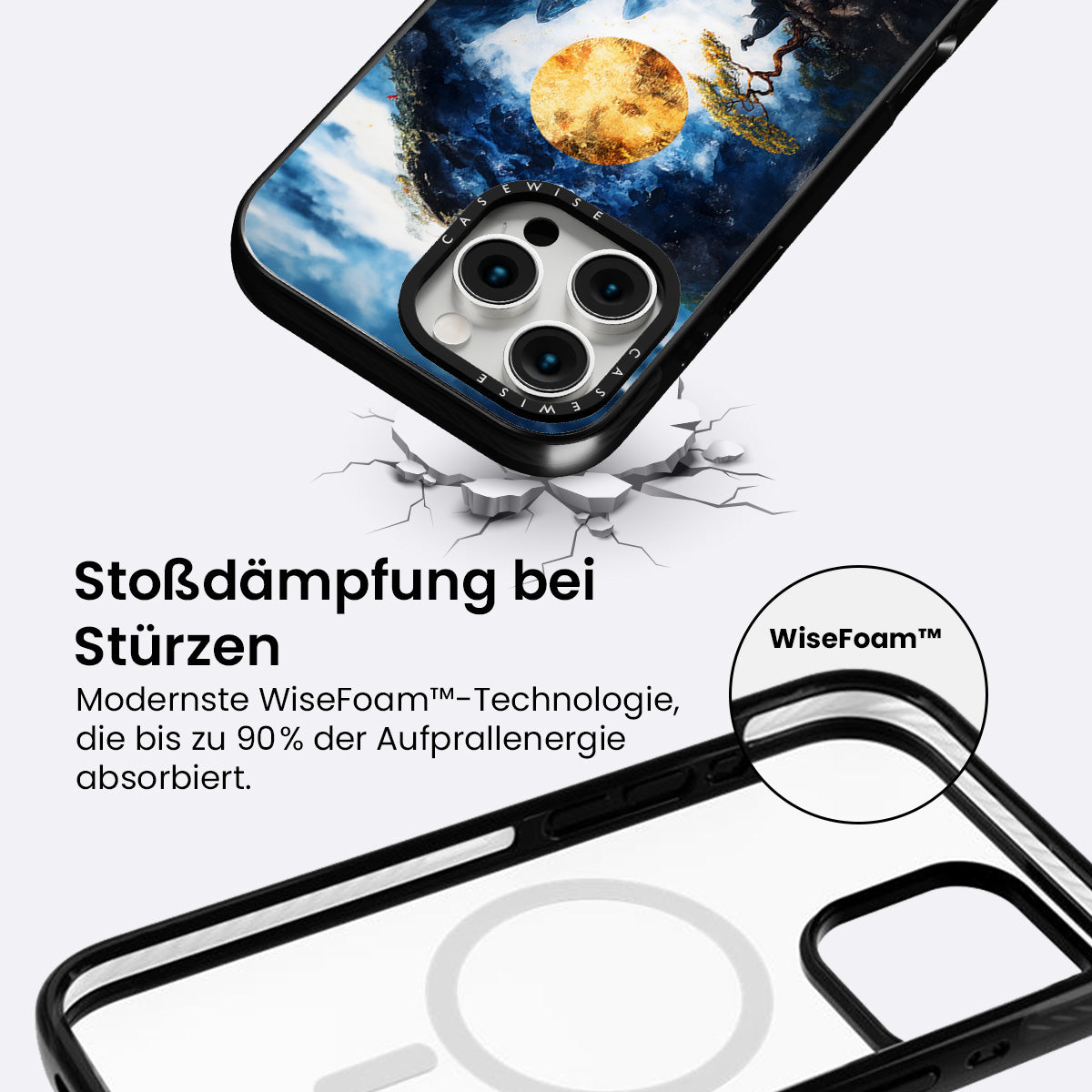 CASEWISE

CASEWISE

Stoßdämpfung bei Stürzen

Modernste WiseFoam™-Technologie, die bis zu 90% der Aufprallenergie absorbiert.

WiseFoam™