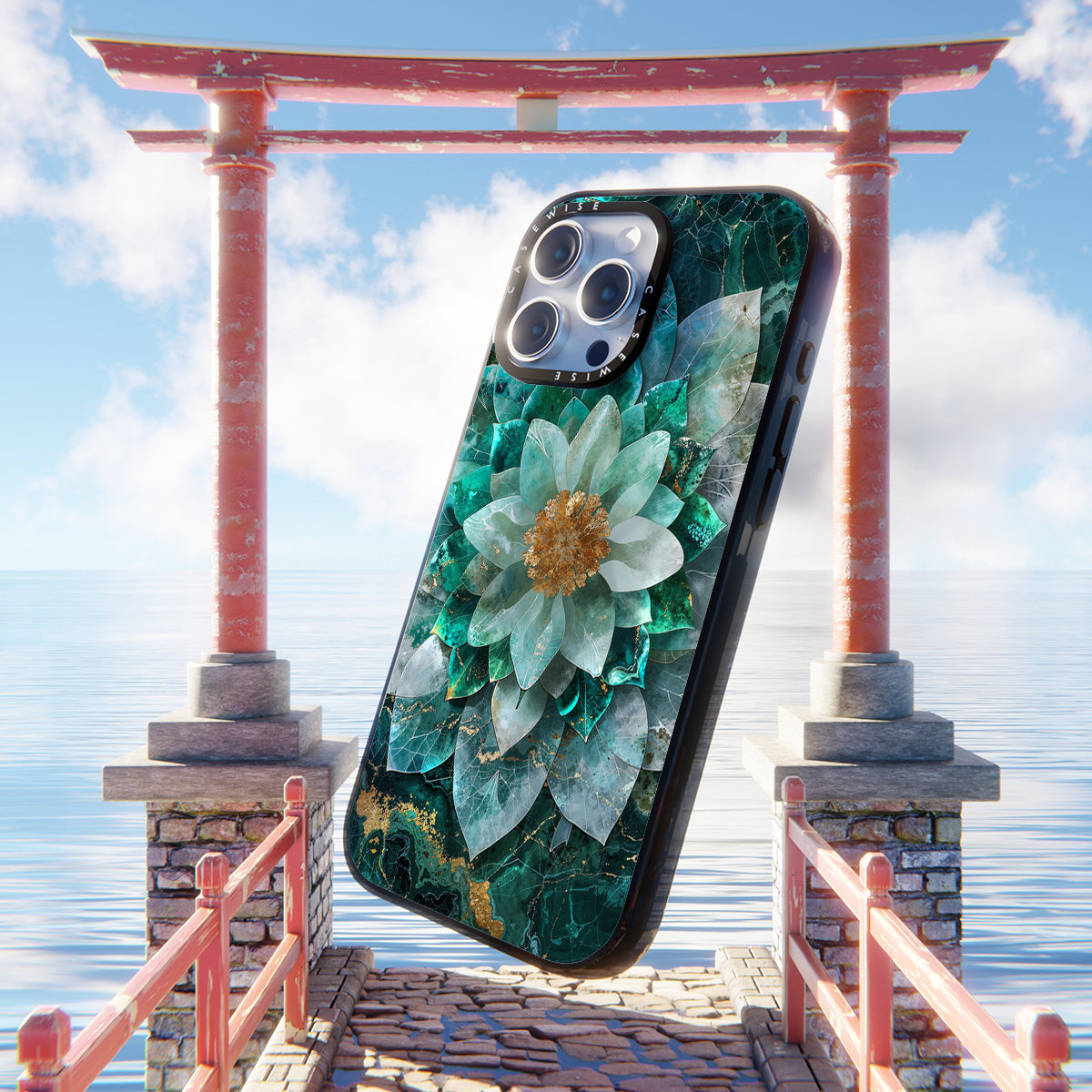 CASEWISE
CASEWISE